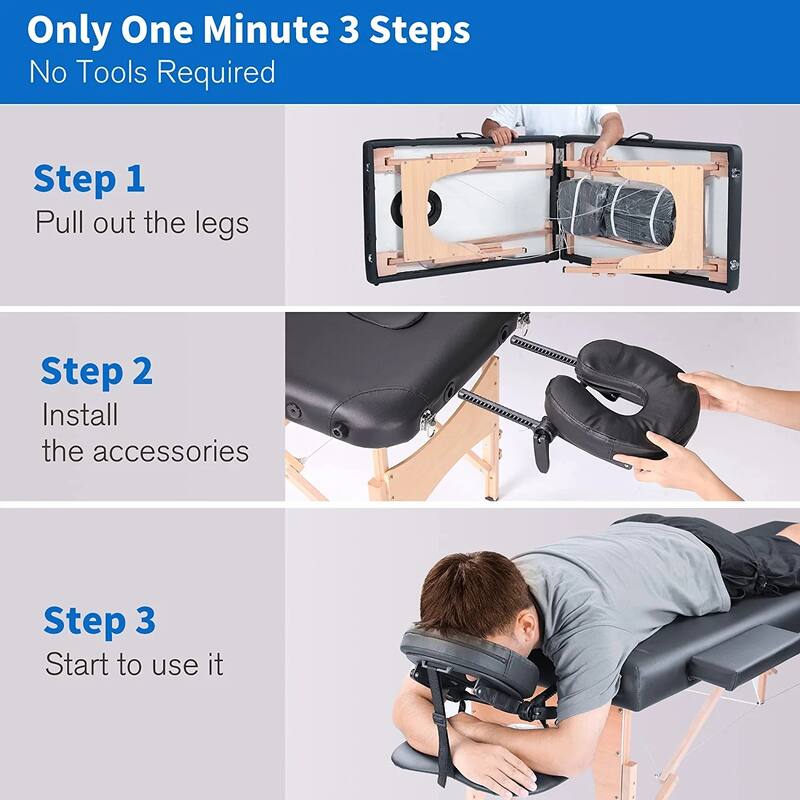 Only One Minute 3 Steps
No Tools Required

Step 1
Pull out the legs

Step 2
Install
the accessories

Step 3
Start to use it