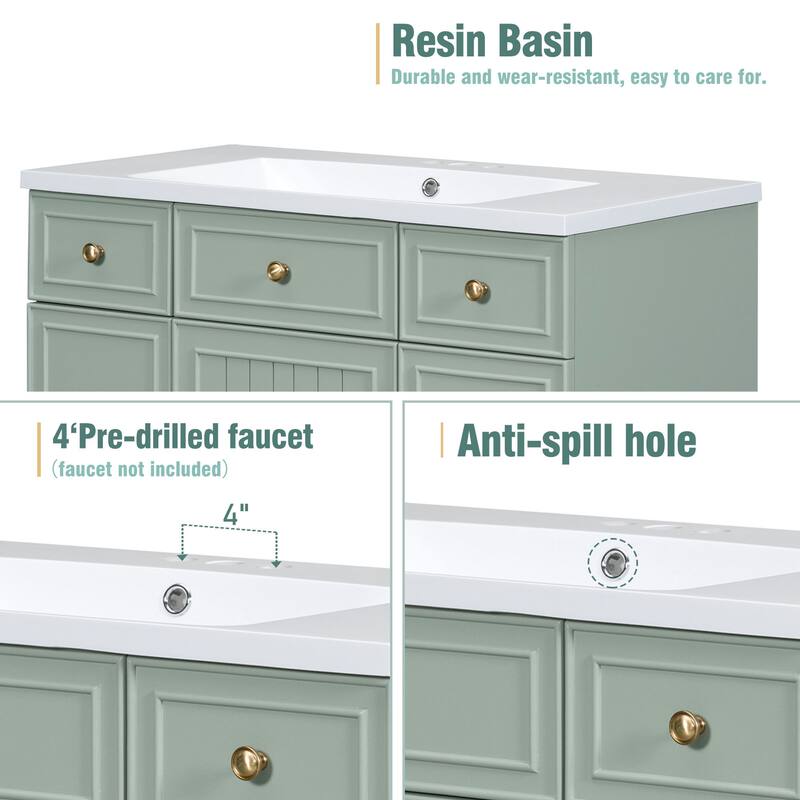 Resin Basin
Durable and wear-resistant, easy to care for.

4‘Pre-drilled faucet
(faucet not included)

4"

Anti-spill hole