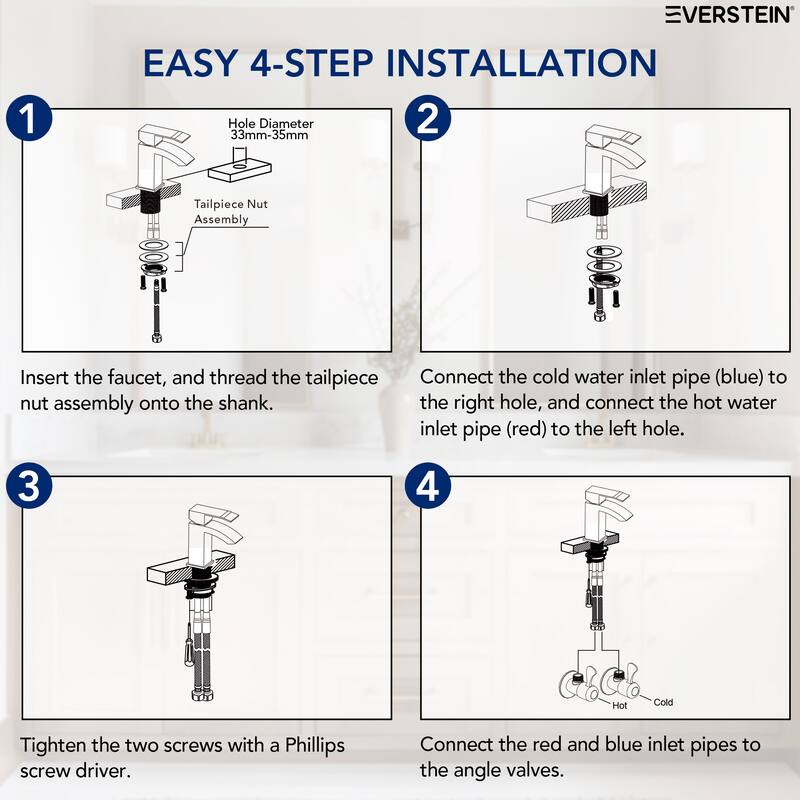 EVERSTEIN

EASY 4-STEP INSTALLATION

1

Hole Diameter 33mm-35mm

Tailpiece Nut Assembly

Insert the faucet, and thread the tailpiece nut assembly onto the shank.

2

Connect the cold water inlet pipe (blue) to the right hole, and connect the hot water inlet pipe (red) to the left hole.

3

Tighten the two screws with a Phillips screw driver.

4

Hot

Cold

Connect the red and blue inlet pipes to the angle valves.