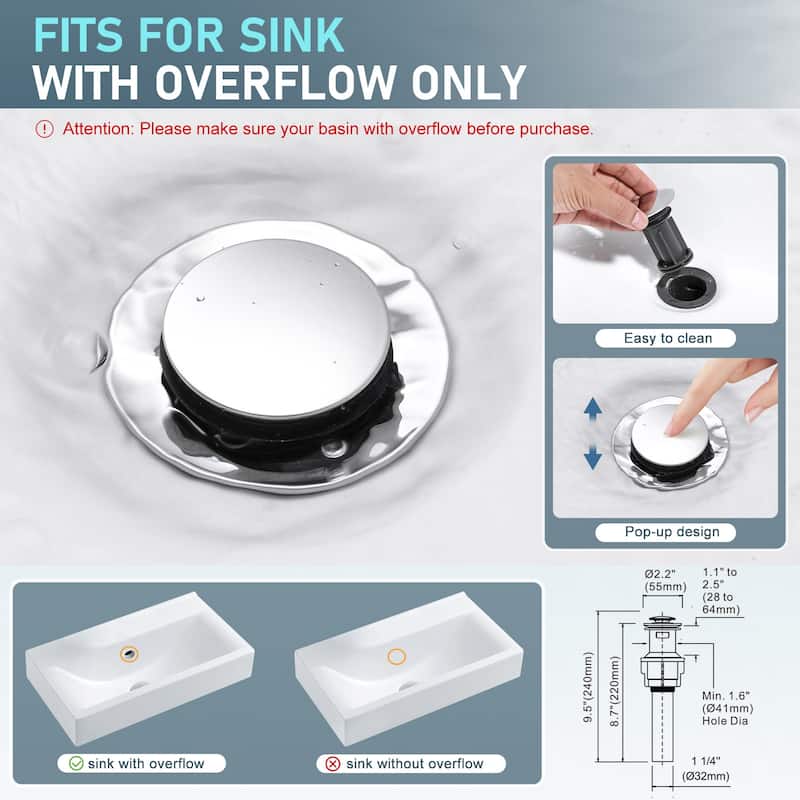 FITS FOR SINK
WITH OVERFLOW ONLY

Attention: Please make sure your basin with overflow before purchase.

Easy to clean

Pop-up design

sink with overflow

sink without overflow

Ø2.2" (55mm)
1.1" to 2.5" (28 to 64mm)
9.5"(240mm)
8.7"(220mm)
Min. 1.6" (Ø41mm) Hole Dia
1 1/4" (Ø32mm)