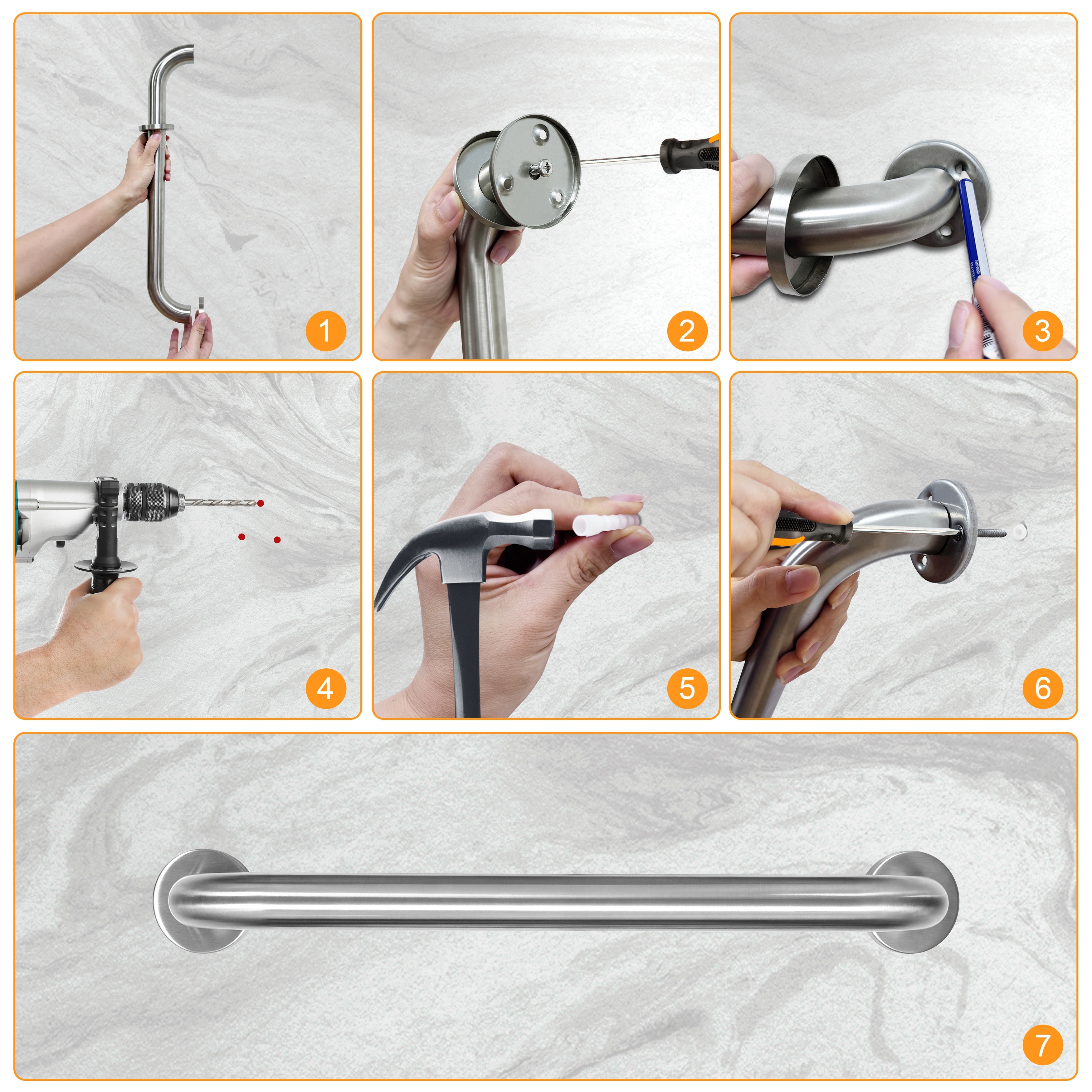 1

2

3

4

5

6

7