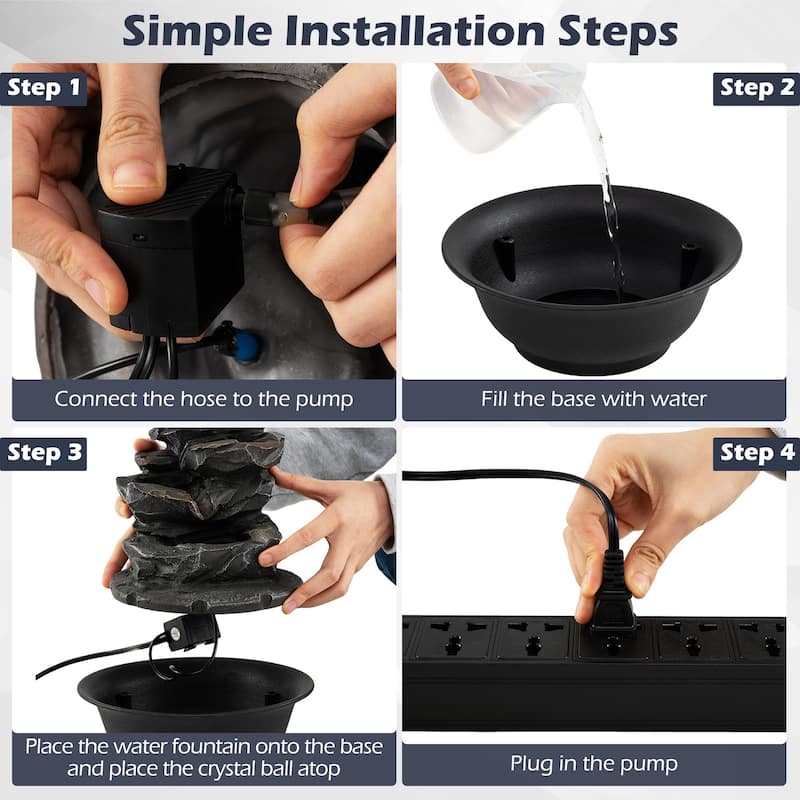 Simple Installation Steps

Step 1

Connect the hose to the pump

Step 2

Fill the base with water

Step 3

Place the water fountain onto the base and place the crystal ball atop

Step 4

Plug in the pump