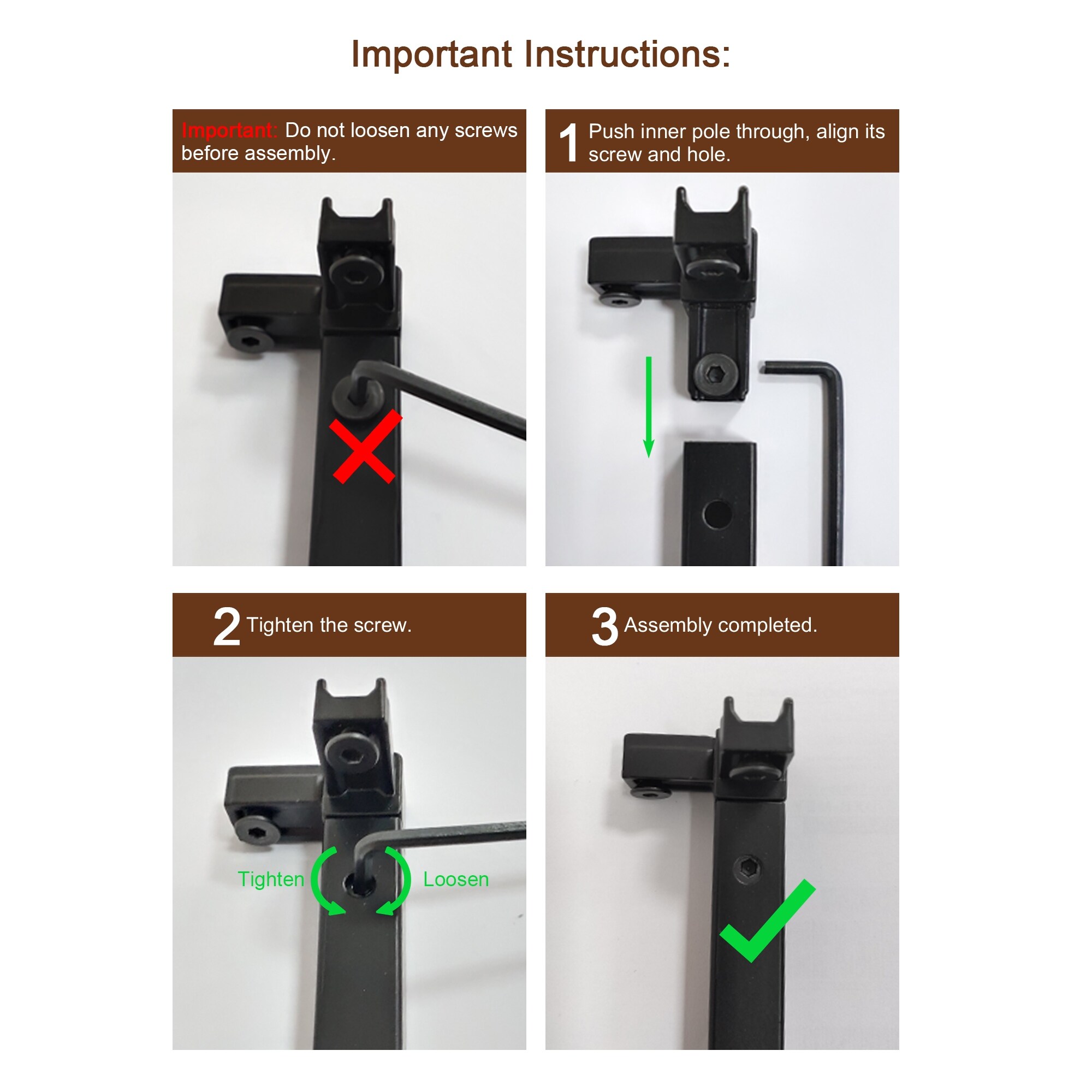 Important Instructions:

Important: Do not loosen any screws before assembly.

1 Push inner pole through, align its screw and hole.

2 Tighten the screw.

Tighten

Loosen

3 Assembly completed.