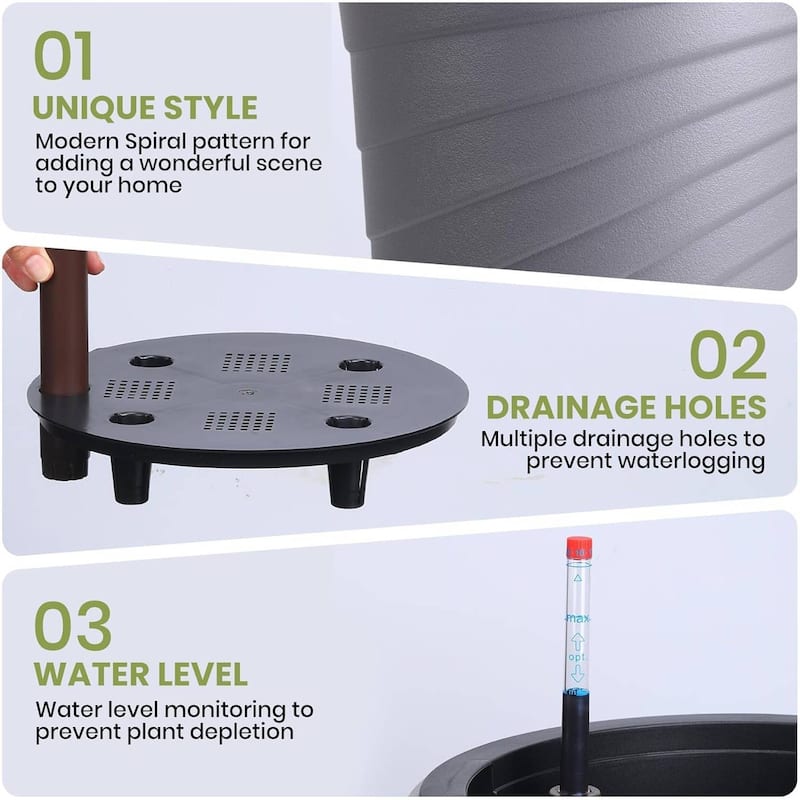 01
UNIQUE STYLE
Modern Spiral pattern for adding a wonderful scene to your home

02
DRAINAGE HOLES
Multiple drainage holes to prevent waterlogging

03
WATER LEVEL
Water level monitoring to prevent plant depletion

max
opt.