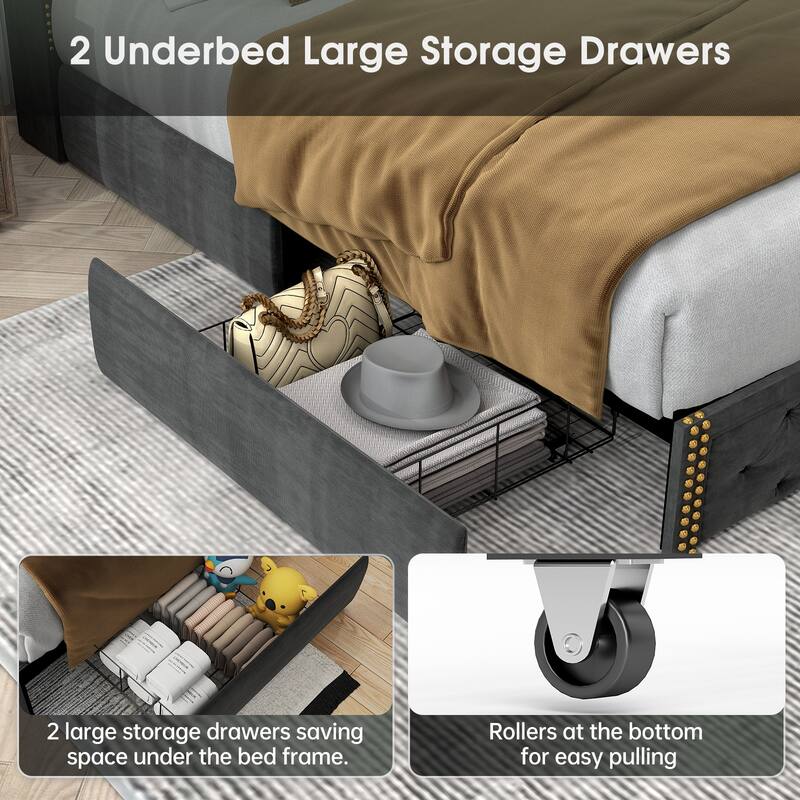 2 Underbed Large Storage Drawers

2 large storage drawers saving space under the bed frame.

Rollers at the bottom for easy pulling