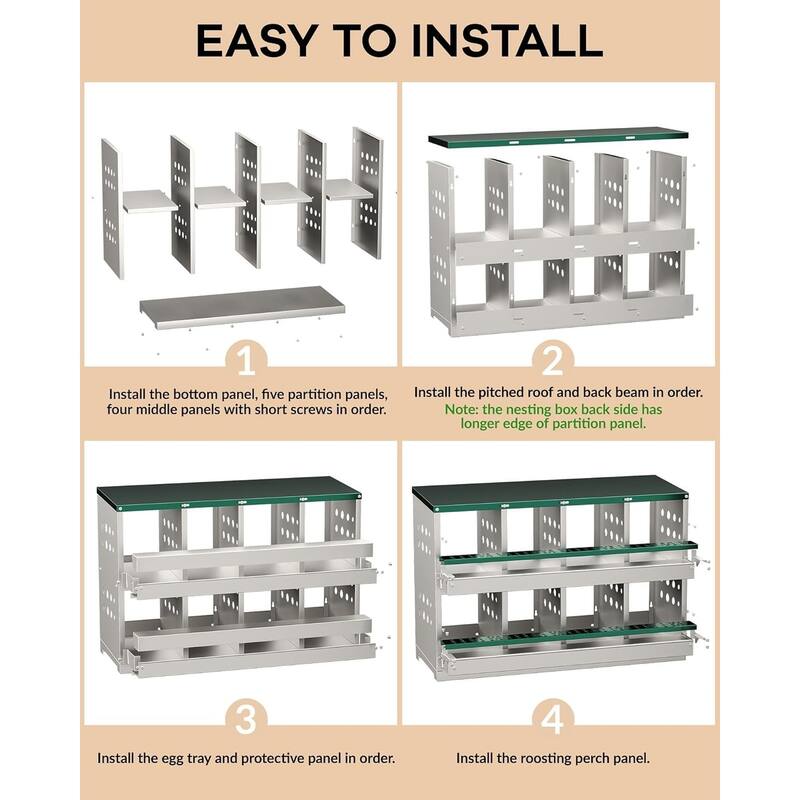 EASY TO INSTALL

1

Install the bottom panel, five partition panels, four middle panels with short screws in order.

2

Install the pitched roof and back beam in order.

Note: the nesting box back side has longer edge of partition panel.

3

Install the egg tray and protective panel in order.

4

Install the roosting perch panel.