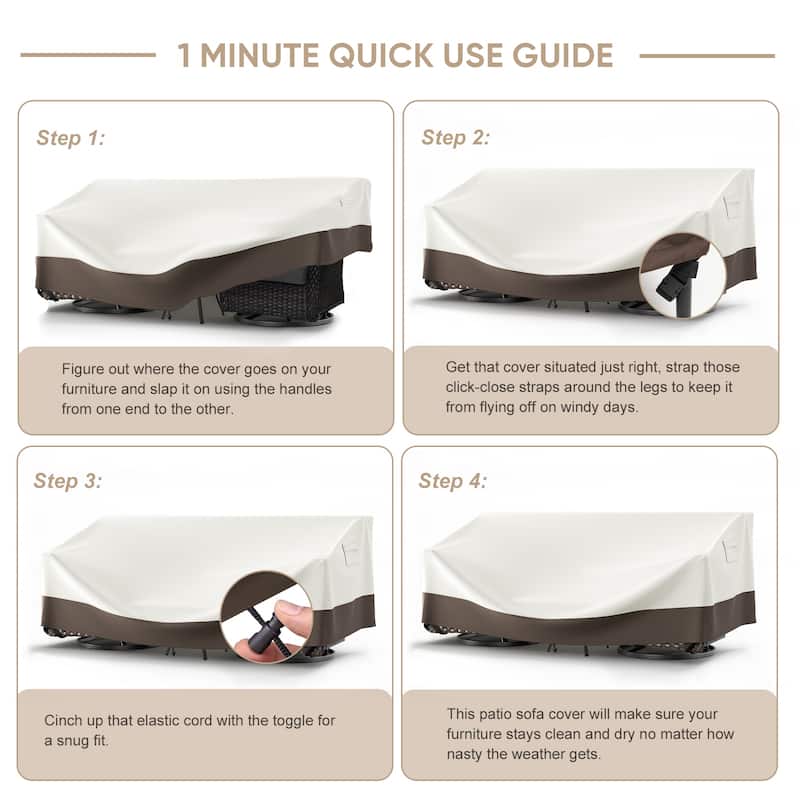 1 MINUTE QUICK USE GUIDE

Step 1:

Figure out where the cover goes on your furniture and slap it on using the handles from one end to the other.

Step 2:

Get that cover situated just right, strap those click-close straps around the legs to keep it from flying off on windy days.

Step 3:

Cinch up that elastic cord with the toggle for a snug fit.

Step 4:

This patio sofa cover will make sure your furniture stays clean and dry no matter how nasty the weather gets.