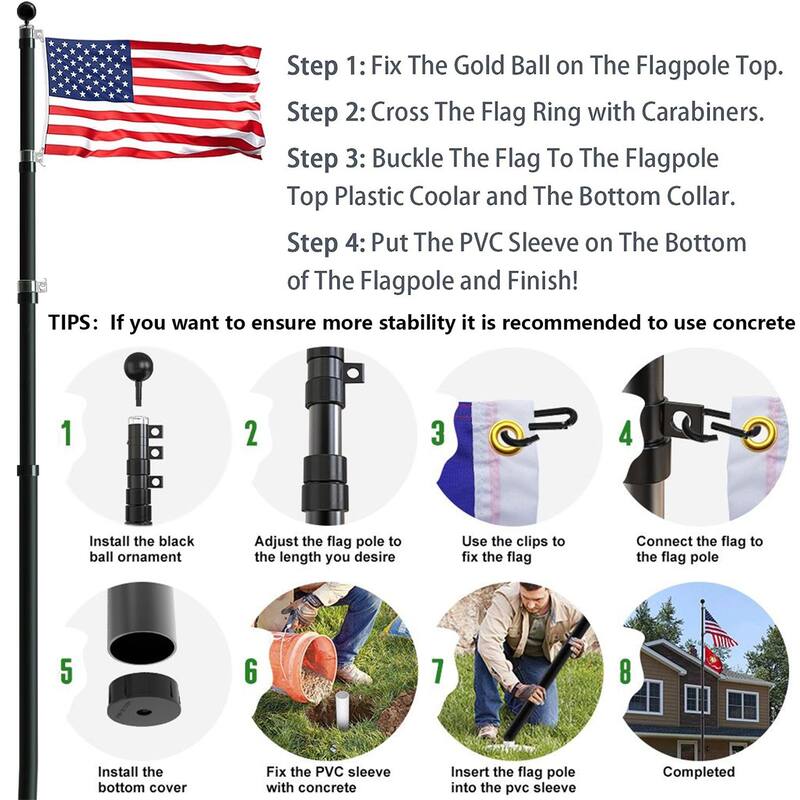 Step 1: Fix The Gold Ball on The Flagpole Top.

Step 2: Cross The Flag Ring with Carabiners.

Step 3: Buckle The Flag To The Flagpole Top Plastic Coolar and The Bottom Collar.

Step 4: Put The PVC Sleeve on The Bottom of The Flagpole and Finish!

TIPS: If you want to ensure more stability it is recommended to use concrete

1
Install the black ball ornament

2
Adjust the flag pole to the length you desire

3
Use the clips to fix the flag

4
Connect the flag to the flag pole

5
Install the bottom cover

6
Fix the PVC sleeve with concrete

7
Insert the flag pole into the pvc sleeve

8
Completed