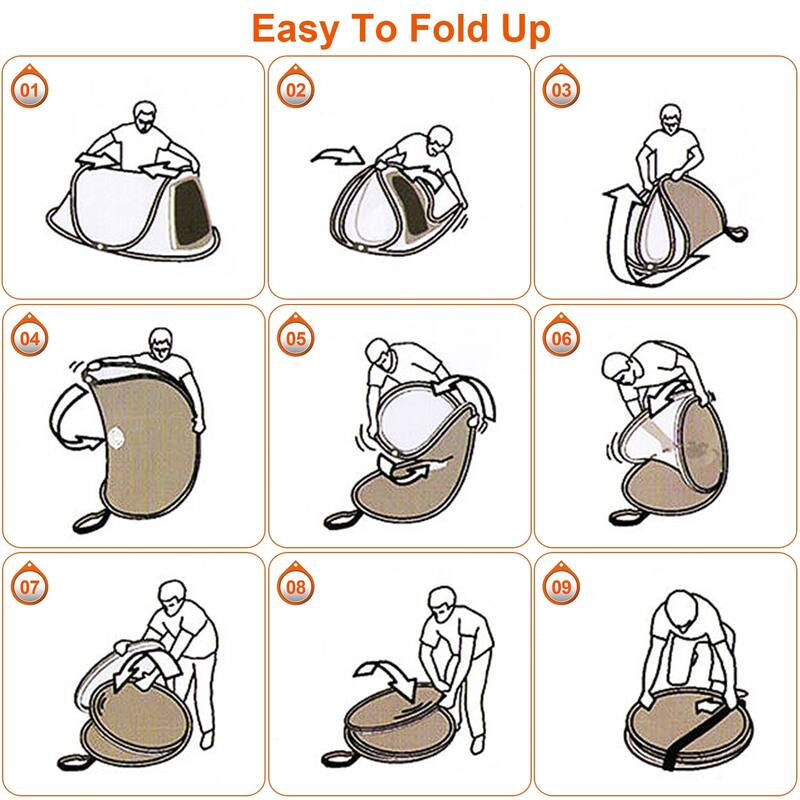 Easy To Fold Up

01

02

03

04

05

06

07

08

09