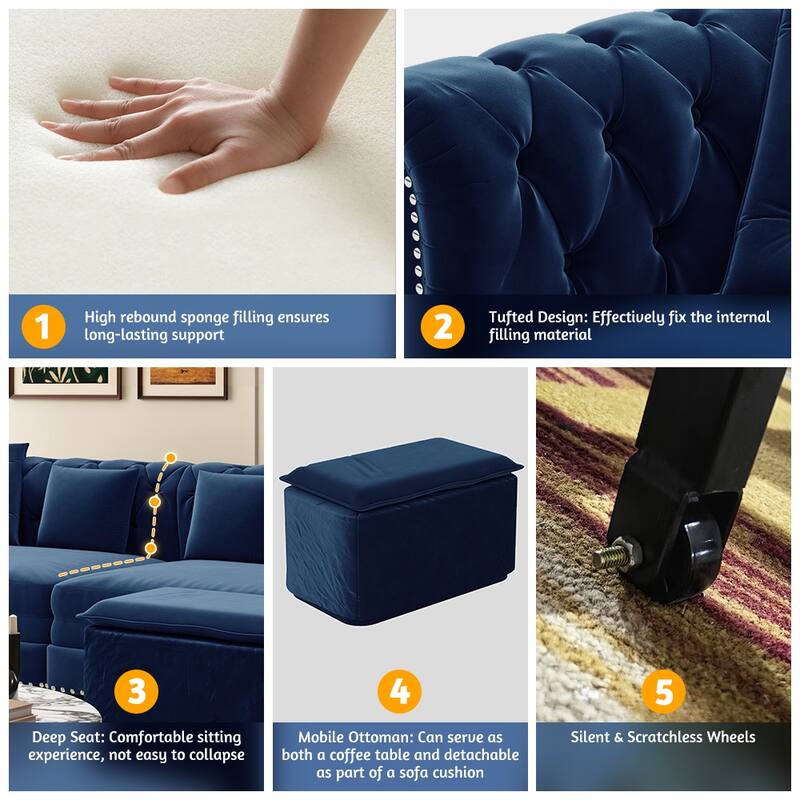 1

High rebound sponge filling ensures long-lasting support

2

Tufted Design: Effectively fix the internal filling material

3

Deep Seat: Comfortable sitting experience, not easy to collapse

4

Mobile Ottoman: Can serve as both a coffee table and detachable as part of a sofa cushion

5

Silent & Scratchless Wheels