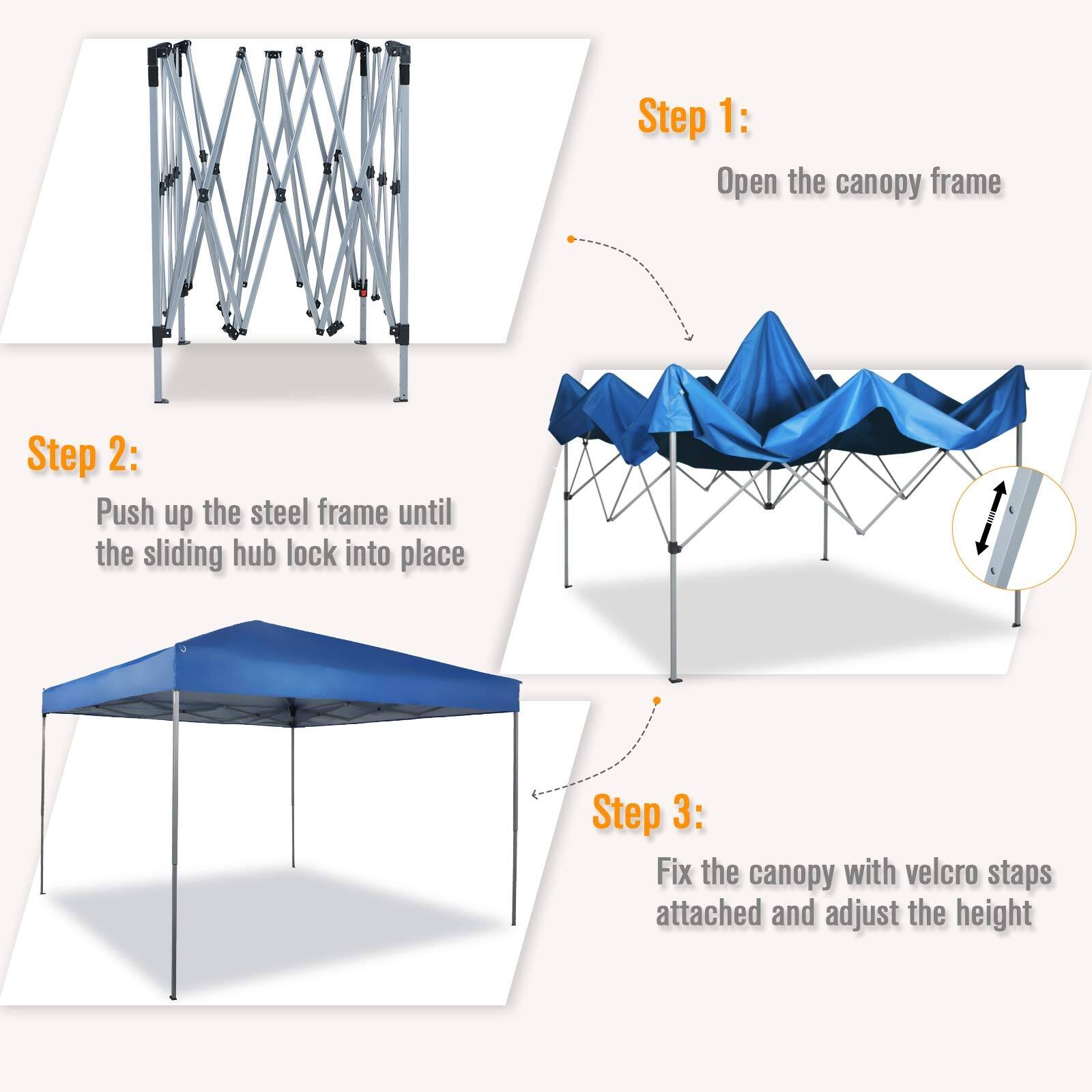 Step 1:

Open the canopy frame

Step 2:

Push up the steel frame until the sliding hub lock into place

Step 3:

Fix the canopy with velcro staps attached and adjust the height