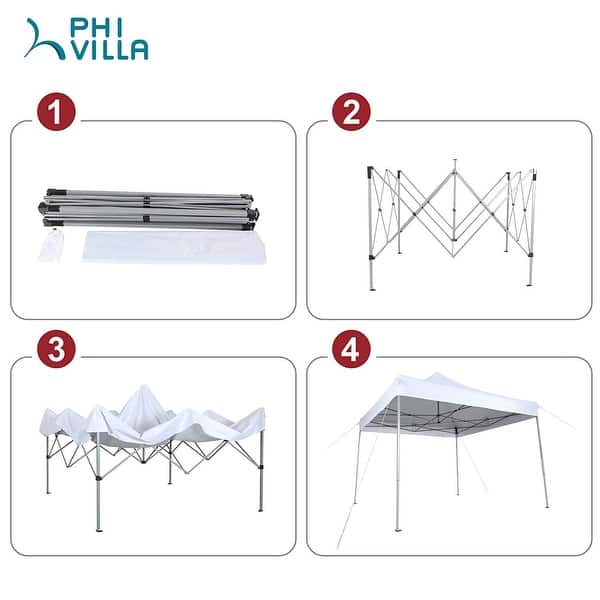 PHI
VILLA

1

2

3

4