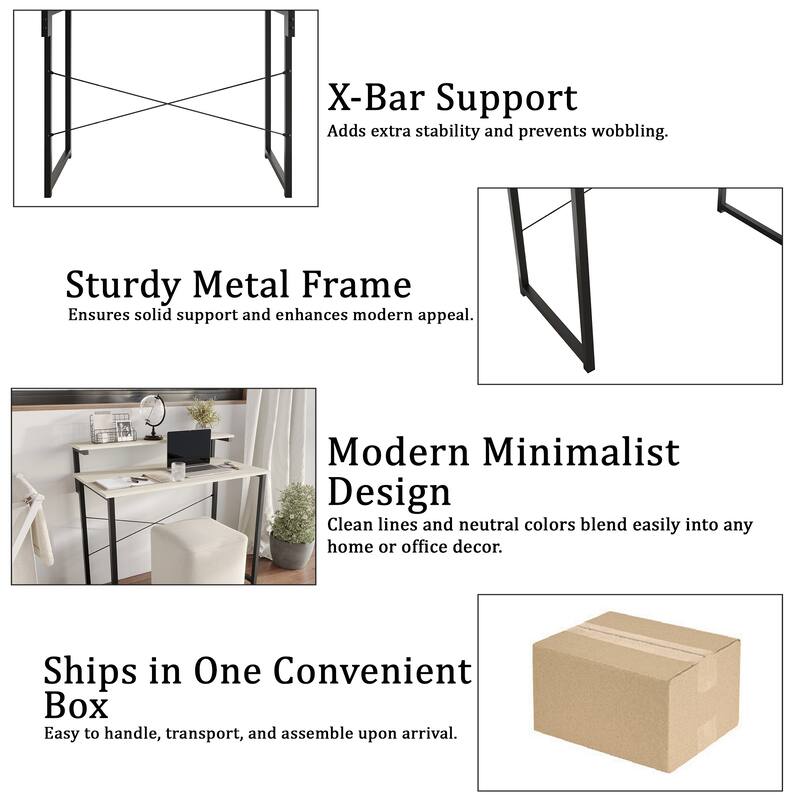 X-Bar Support
Adds extra stability and prevents wobbling.

Sturdy Metal Frame
Ensures solid support and enhances modern appeal.

Modern Minimalist Design
Clean lines and neutral colors blend easily into any home or office decor.

Ships in One Convenient Box
Easy to handle, transport, and assemble upon arrival.