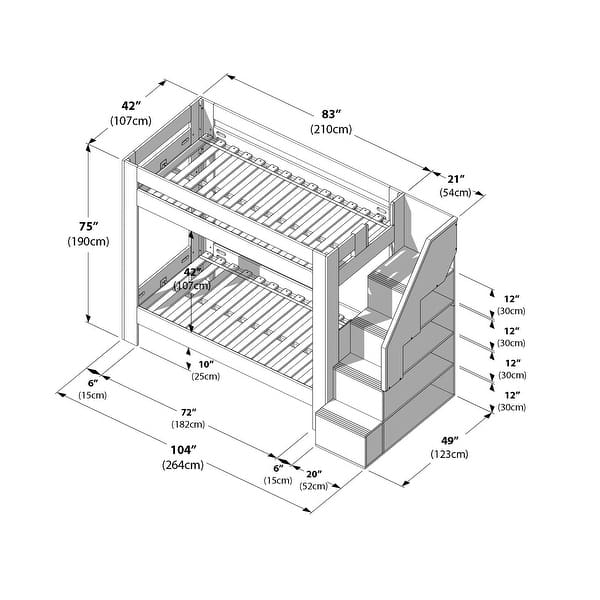 42″
(107cm)

83″
(210cm)

21″
(54cm)

75″
(190cm)

42″
(107cm)

12″
(30cm)

12″
(30cm)

12″
(30cm)

12″
(30cm)

10″
(25cm)

6″
(15cm)

72″
(182cm)

104″
(264cm)

6″
(15cm)

20″
(52cm)

49″
(123cm)