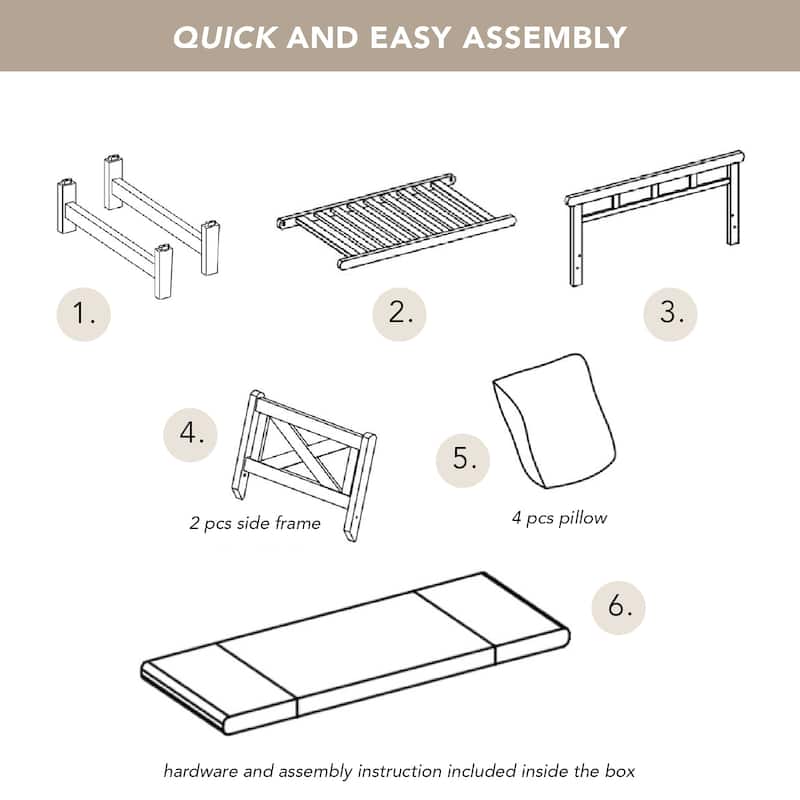 QUICK AND EASY ASSEMBLY

1.

2.

3.

4.

2 pcs side frame

5.

4 pcs pillow

6.

hardware and assembly instruction included inside the box