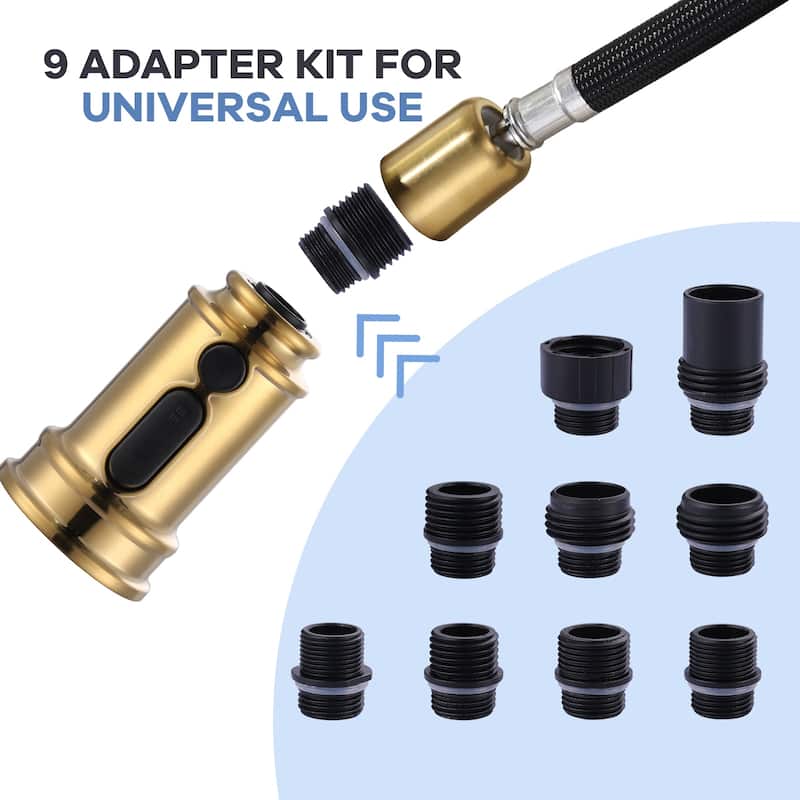 9 ADAPTER KIT FOR
UNIVERSAL USE