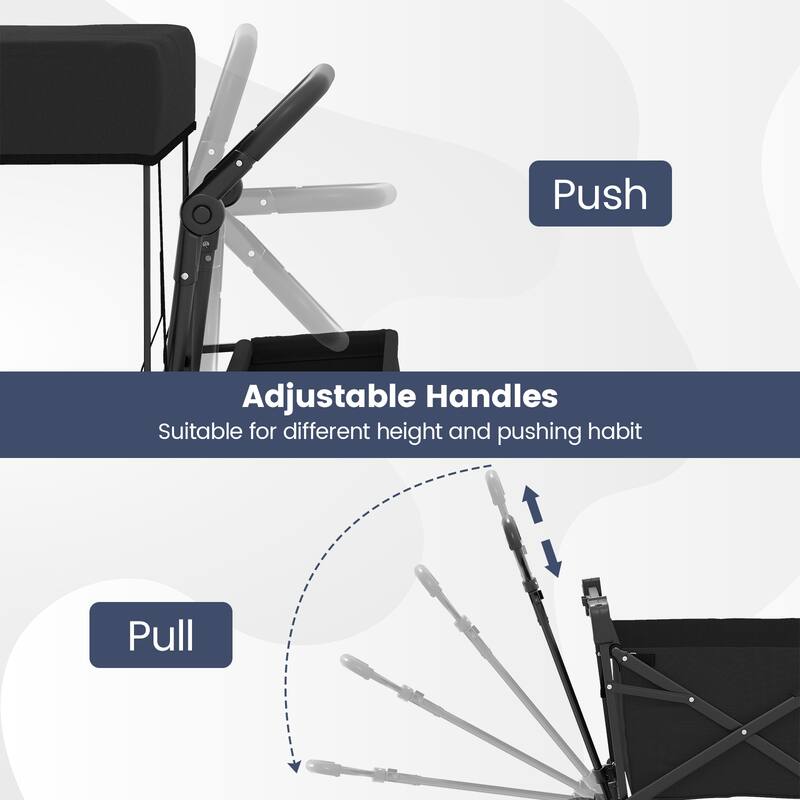 Push

Adjustable Handles
Suitable for different height and pushing habit

Pull