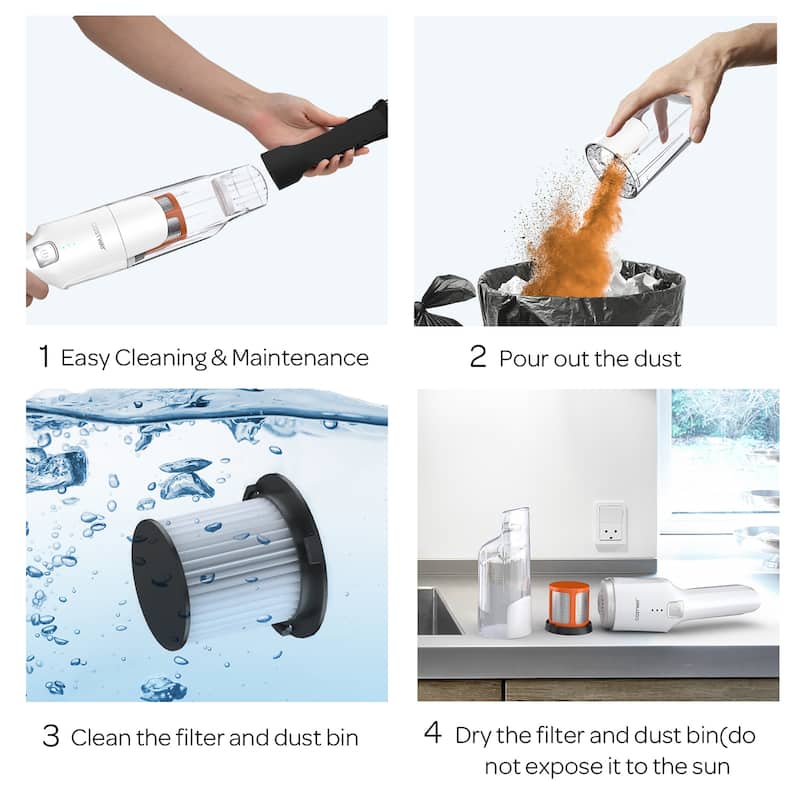 1 Easy Cleaning & Maintenance

2 Pour out the dust

3 Clean the filter and dust bin

4 Dry the filter and dust bin(do not expose it to the sun