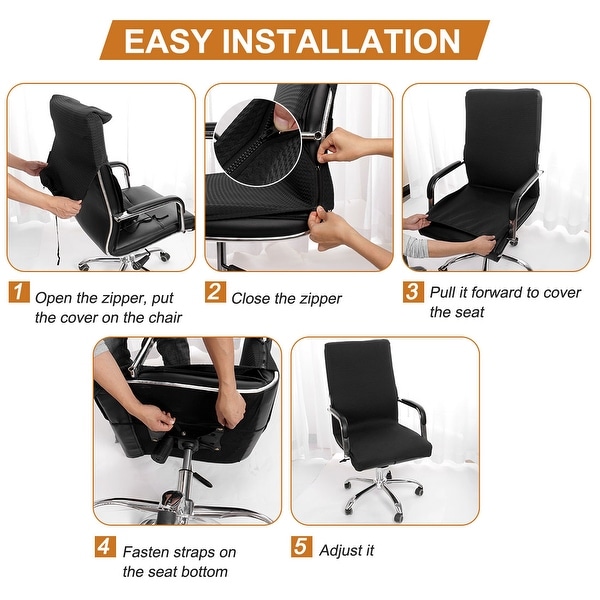 EASY INSTALLATION

1 Open the zipper, put the cover on the chair

2 Close the zipper

3 Pull it forward to cover the seat

4 Fasten straps on the seat bottom

5 Adjust it