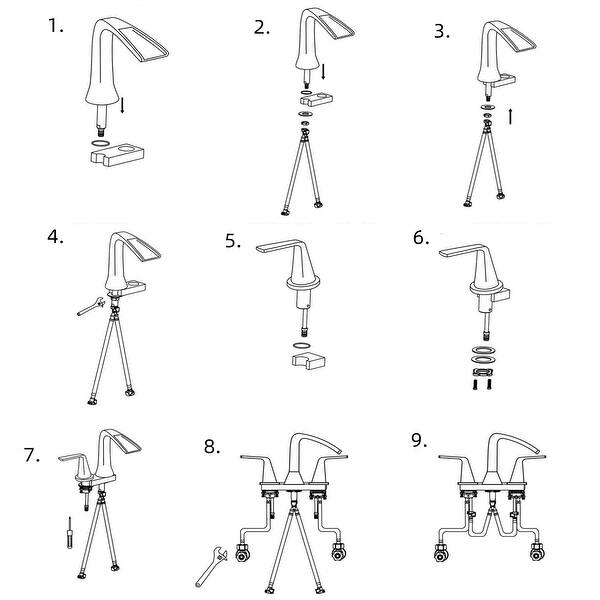 1.

2.

3.

4.

5.

6.

7.

8.

9.