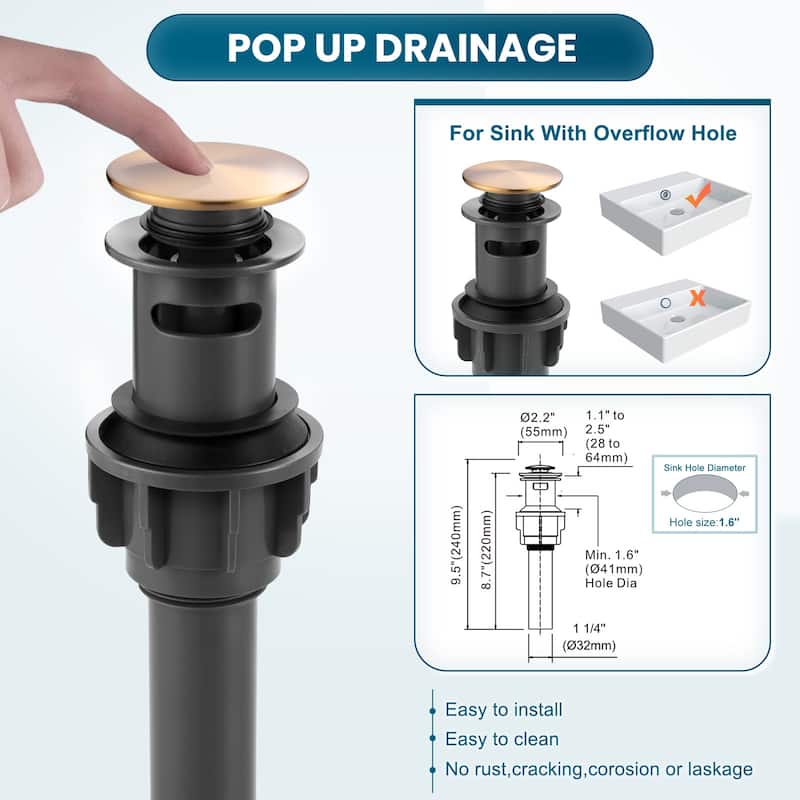 POP UP DRAINAGE

For Sink With Overflow Hole

Ø2.2" (55mm)

1.1" to 2.5" (28 to 64mm)

9.5"(240mm)

8.7"(220mm)

Min. 1.6" (Ø41mm) Hole Dia

1 1/4" (Ø32mm)

Sink Hole Diameter

Hole size:1.6"

Easy to install

Easy to clean

No rust,cracking,corosion or laskage