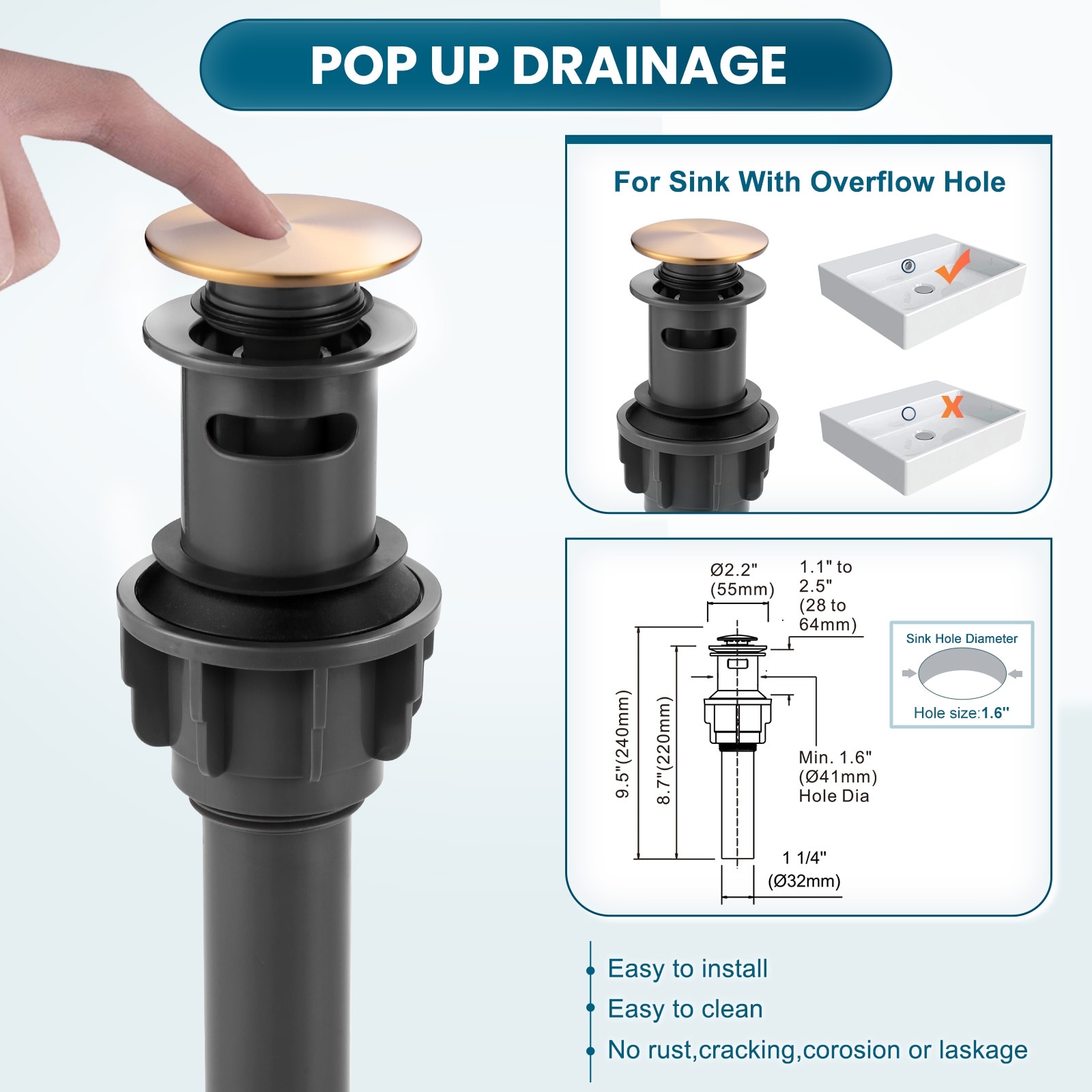 POP UP DRAINAGE

For Sink With Overflow Hole

Ø2.2" (55mm)

1.1" to 2.5" (28 to 64mm)

9.5"(240mm)

8.7"(220mm)

Min. 1.6" (Ø41mm) Hole Dia

1 1/4" (Ø32mm)

Sink Hole Diameter

Hole size:1.6"

Easy to install

Easy to clean

No rust,cracking,corosion or laskage