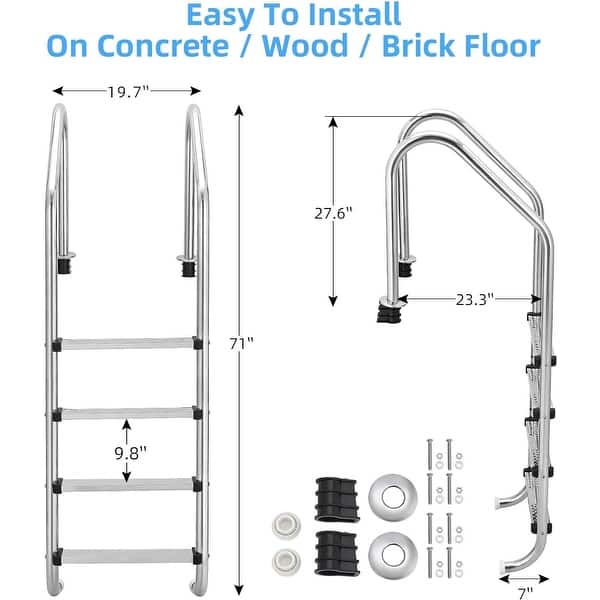 Easy To Install
On Concrete / Wood / Brick Floor

19.7"

71"

9.8"

27.6"

23.3"

7"