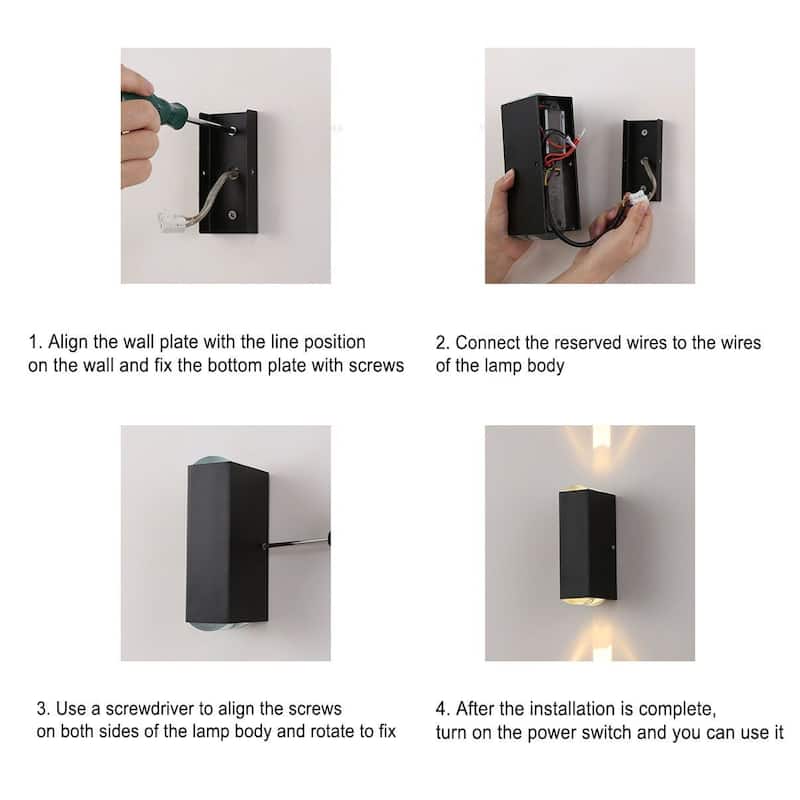 1. Align the wall plate with the line position on the wall and fix the bottom plate with screws

2. Connect the reserved wires to the wires of the lamp body

3. Use a screwdriver to align the screws on both sides of the lamp body and rotate to fix

4. After the installation is complete, turn on the power switch and you can use it