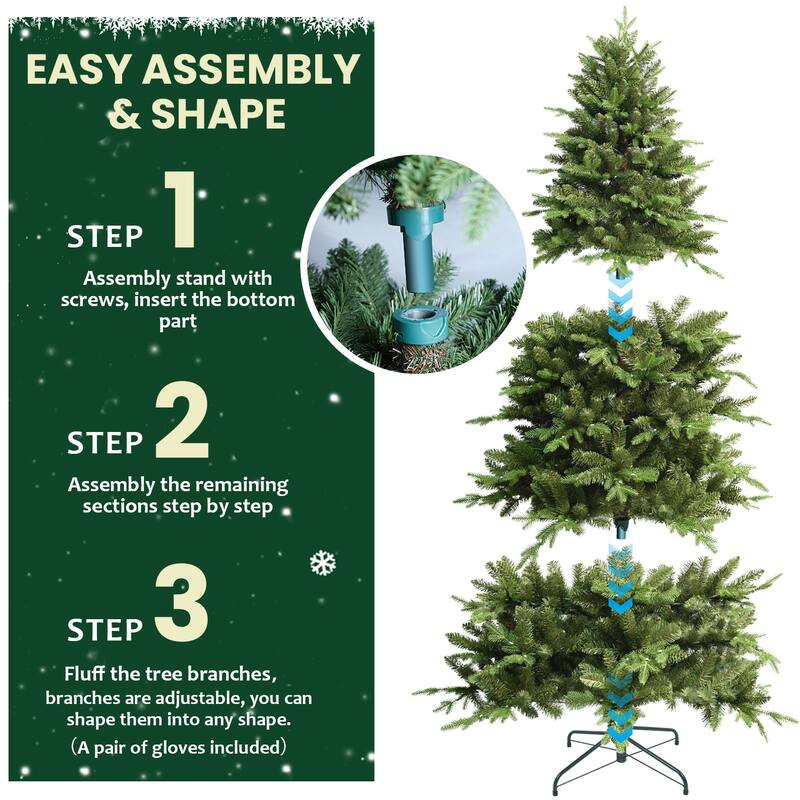 EASY ASSEMBLY & SHAPE

STEP 1

Assembly stand with screws, insert the bottom part

STEP 2

Assembly the remaining sections step by step

STEP 3

Fluff the tree branches, branches are adjustable, you can shape them into any shape.
（A pair of gloves included）