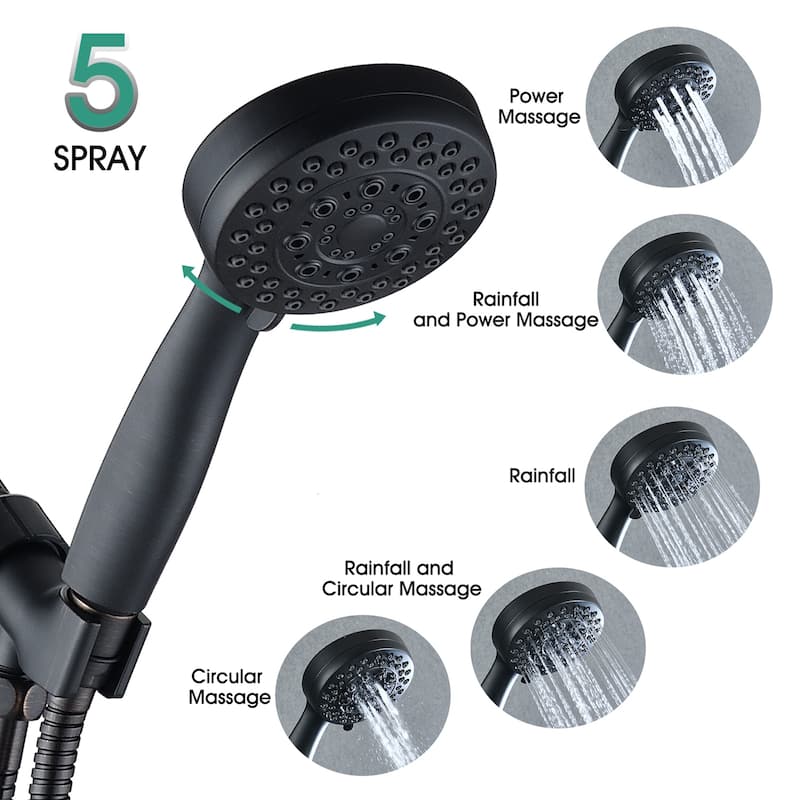 5
SPRAY

Power Massage

Rainfall and Power Massage

Rainfall

Rainfall and Circular Massage

Circular Massage