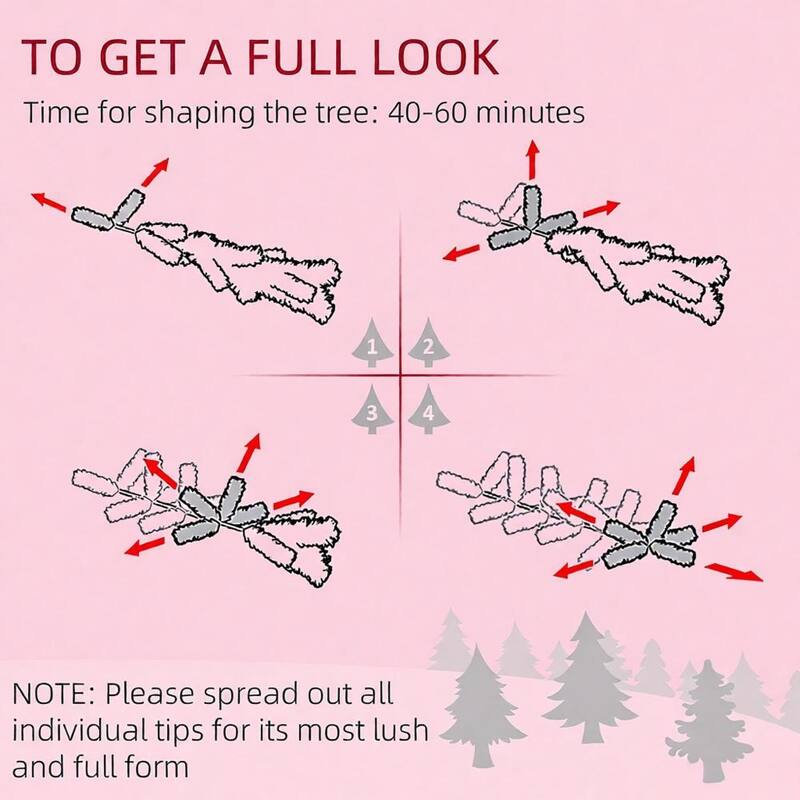 TO GET A FULL LOOK

Time for shaping the tree: 40-60 minutes

1 2

3 4

NOTE: Please spread out all individual tips for its most lush and full form