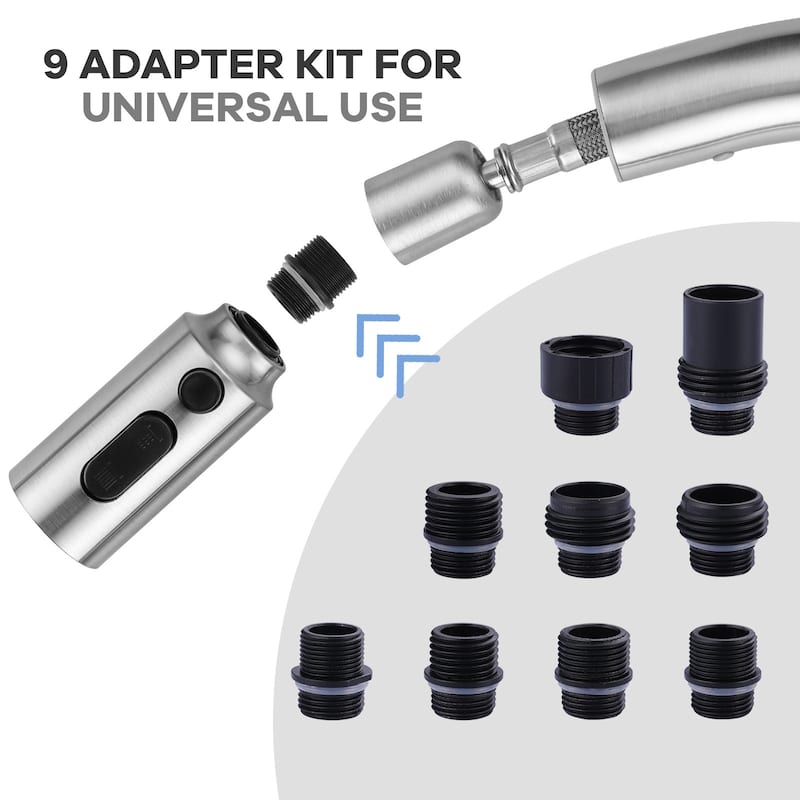 9 ADAPTER KIT FOR
UNIVERSAL USE