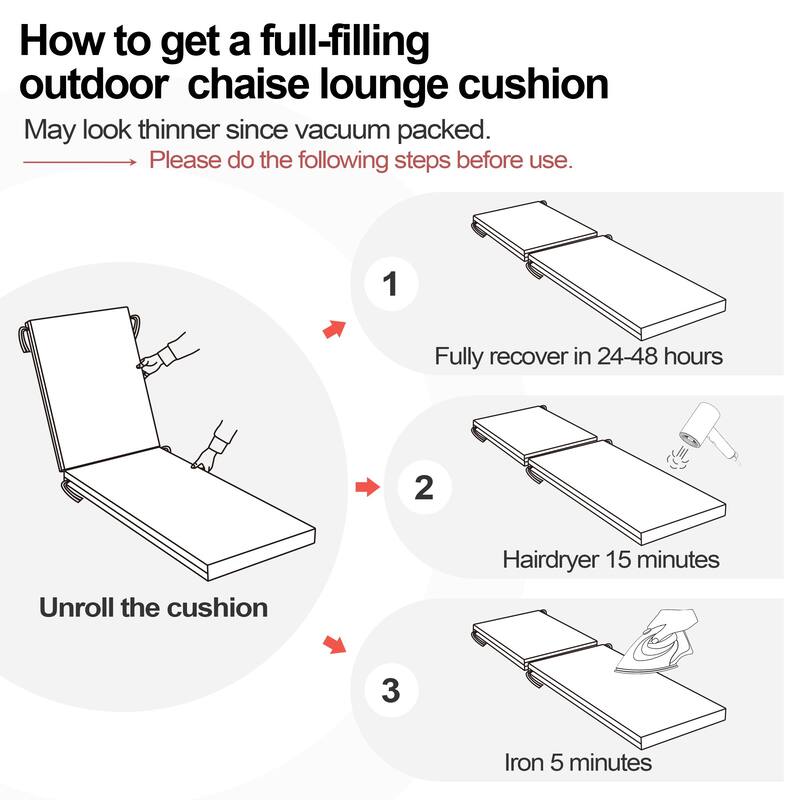 How to get a full-filling outdoor chaise lounge cushion

May look thinner since vacuum packed.

Please do the following steps before use.

Unroll the cushion

1

Fully recover in 24-48 hours

2

Hairdryer 15 minutes

3

Iron 5 minutes