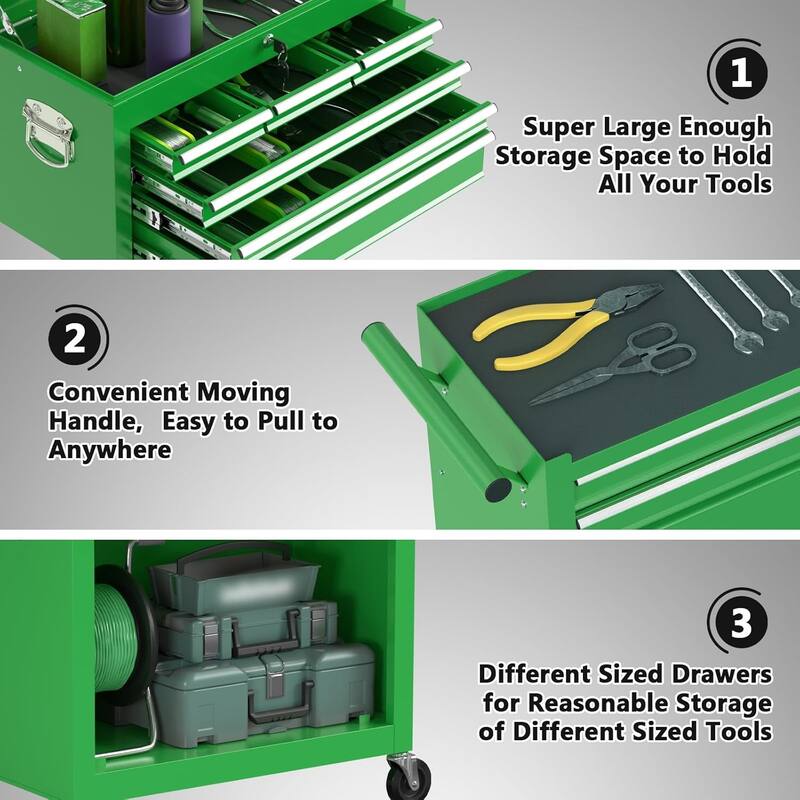 1

Super Large Enough Storage Space to Hold All Your Tools

2

Convenient Moving Handle,  Easy to Pull to Anywhere

3

Different Sized Drawers for Reasonable Storage of Different Sized Tools