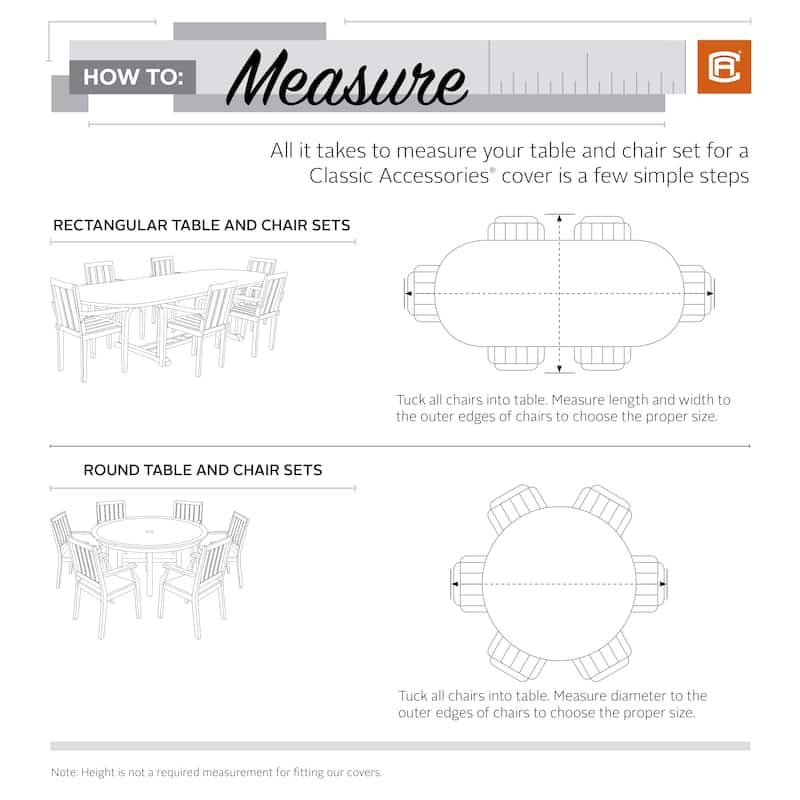 HOW TO: Measure

All it takes to measure your table and chair set for a Classic Accessories® cover is a few simple steps

RECTANGULAR TABLE AND CHAIR SETS

Tuck all chairs into table. Measure length and width to the outer edges of chairs to choose the proper size.

ROUND TABLE AND CHAIR SETS

Tuck all chairs into table. Measure diameter to the outer edges of chairs to choose the proper size.

Note: Height is not a required measurement for fitting our covers.