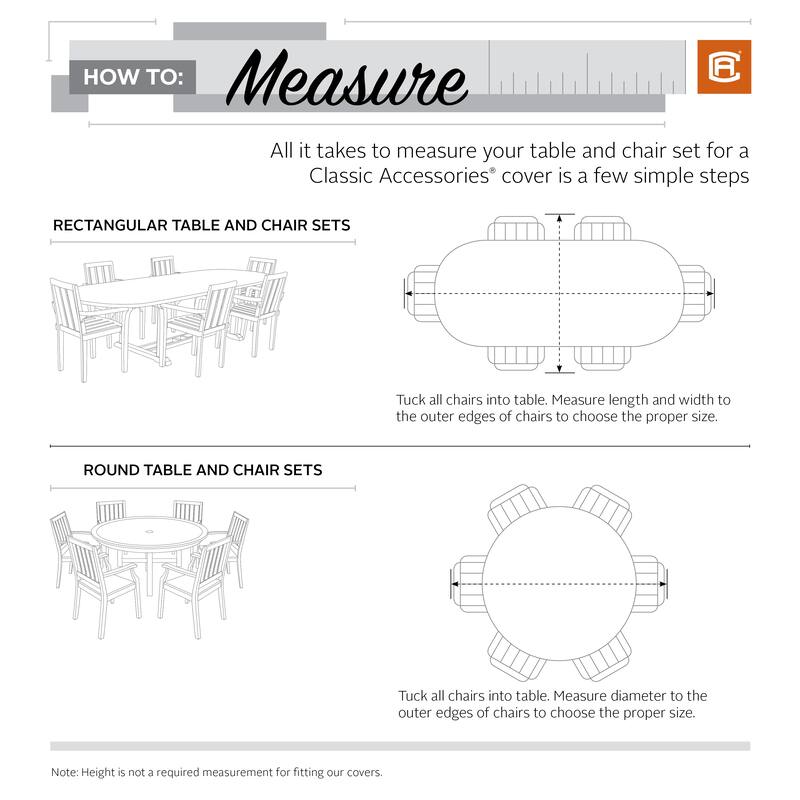 HOW TO: Measure

All it takes to measure your table and chair set for a Classic Accessories® cover is a few simple steps

RECTANGULAR TABLE AND CHAIR SETS

Tuck all chairs into table. Measure length and width to the outer edges of chairs to choose the proper size.

ROUND TABLE AND CHAIR SETS

Tuck all chairs into table. Measure diameter to the outer edges of chairs to choose the proper size.

Note: Height is not a required measurement for fitting our covers.