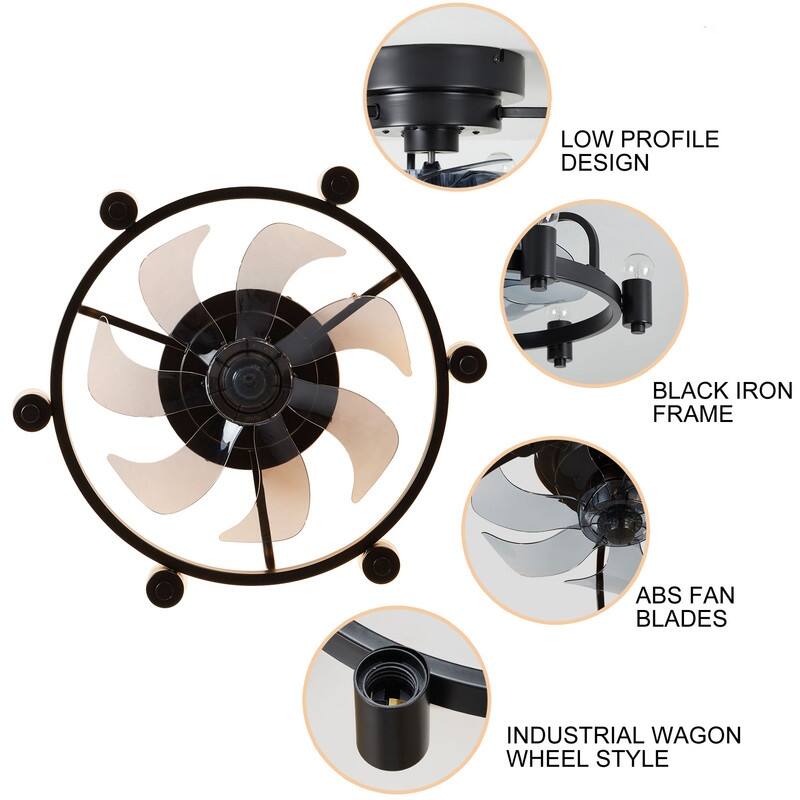 LOW PROFILE DESIGN

BLACK IRON FRAME

ABS FAN BLADES

INDUSTRIAL WAGON WHEEL STYLE