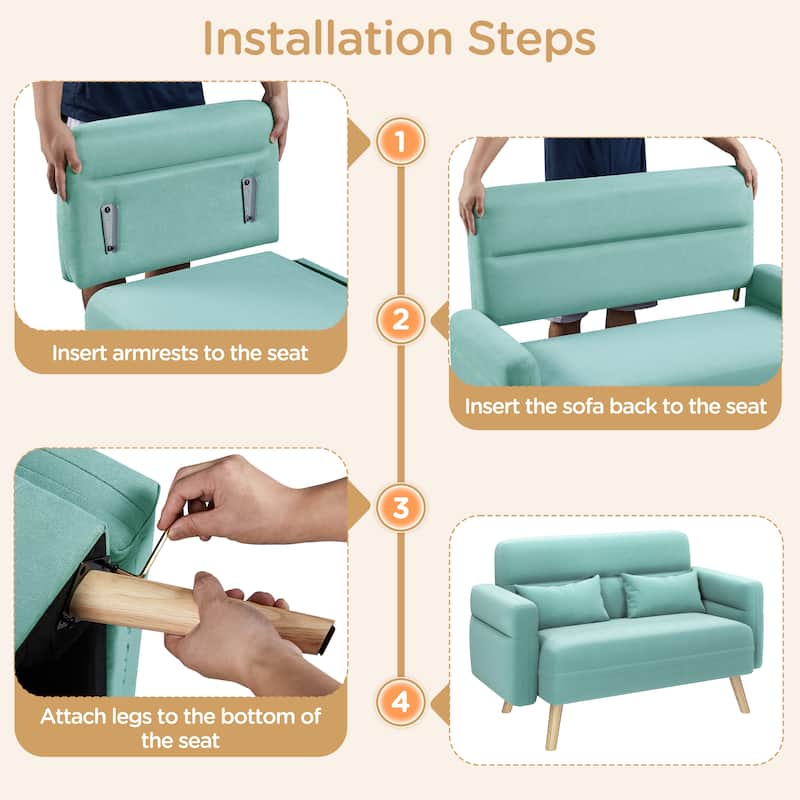 Installation Steps

1

Insert armrests to the seat

2

Insert the sofa back to the seat

3

Attach legs to the bottom of the seat

4