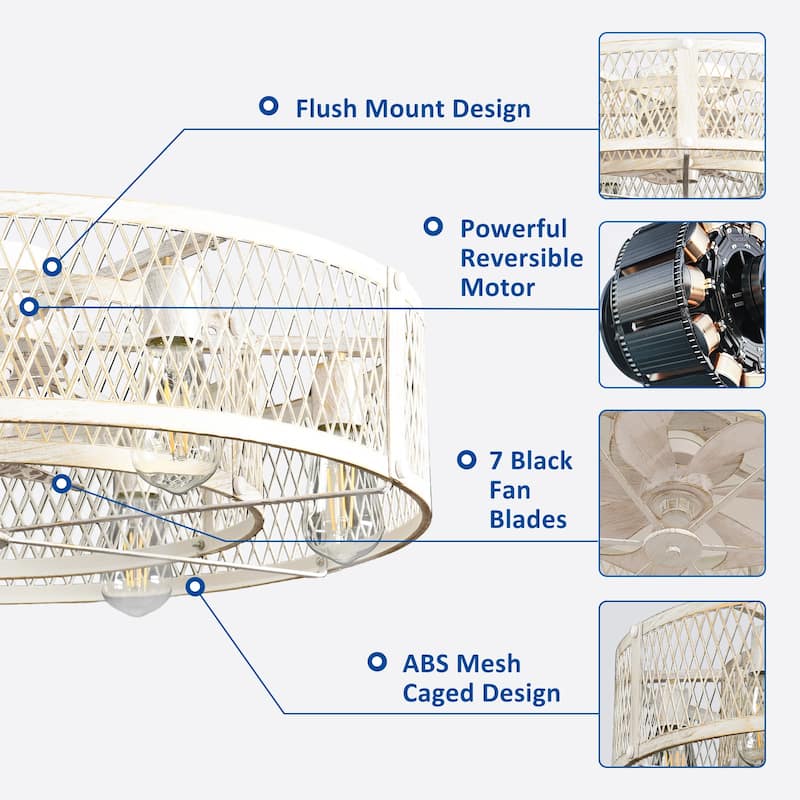 Flush Mount Design

Powerful Reversible Motor

7 Black Fan Blades

ABS Mesh Caged Design