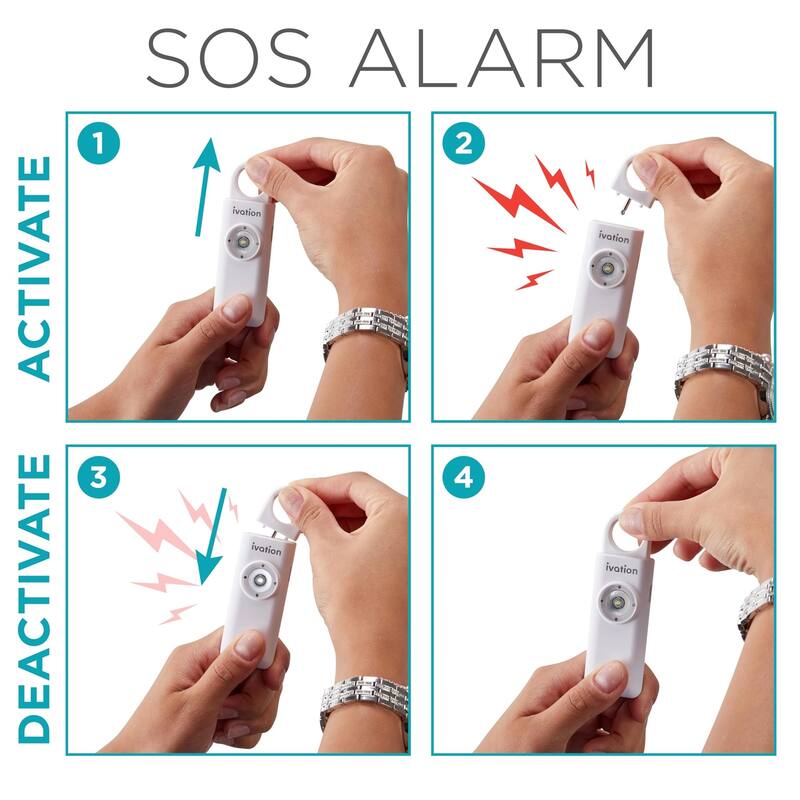 SOS ALARM

ACTIVATE

1

ivation

2

ivation

DEACTIVATE

3

ivation

4

ivation