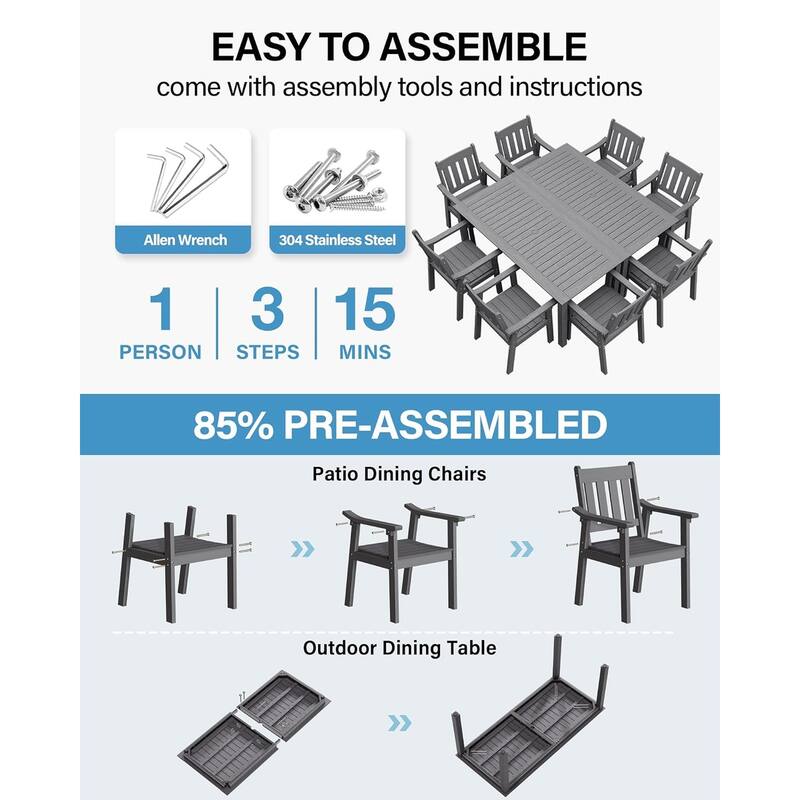 EASY TO ASSEMBLE

come with assembly tools and instructions

Allen Wrench

304 Stainless Steel

1
PERSON

3
STEPS

15
MINS

85% PRE-ASSEMBLED

Patio Dining Chairs

Outdoor Dining Table