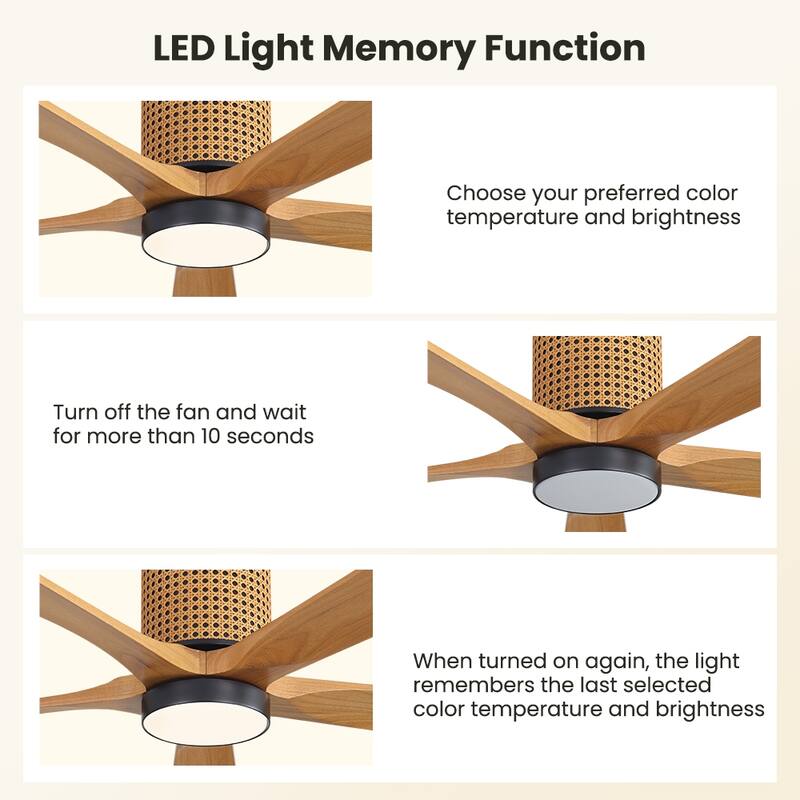 LED Light Memory Function

Choose your preferred color temperature and brightness

Turn off the fan and wait for more than 10 seconds

When turned on again, the light remembers the last selected color temperature and brightness