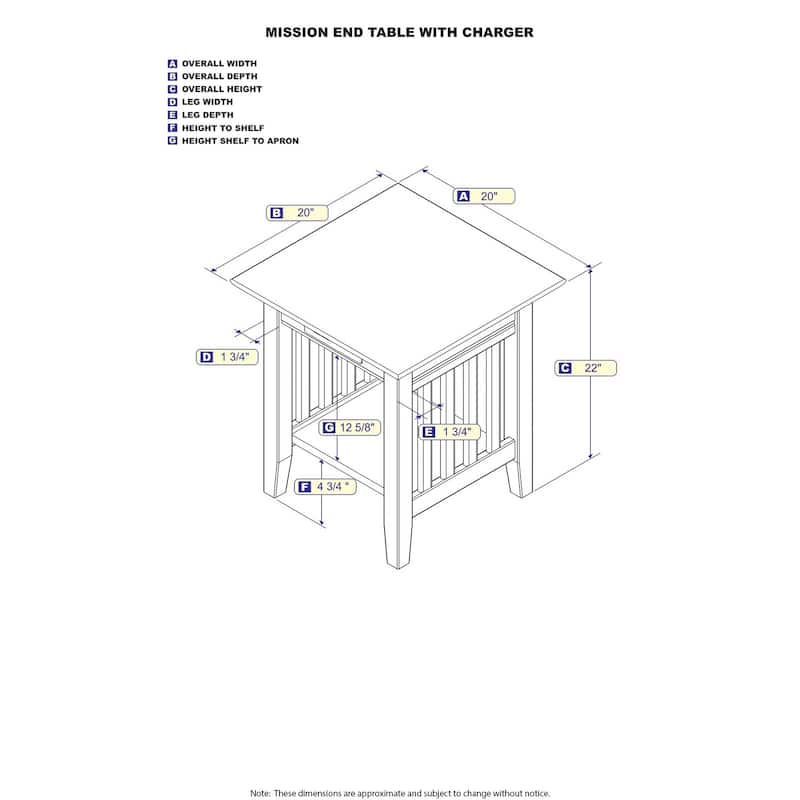 MISSION END TABLE WITH CHARGER

A OVERALL WIDTH
B OVERALL DEPTH
C OVERALL HEIGHT
D LEG WIDTH
E LEG DEPTH
F HEIGHT TO SHELF
G HEIGHT SHELF TO APRON

B 20"

A 20"

D 1 3/4"

C 22"

G 12 5/8"

E 1 3/4"

F 4 3/4 "

Note: These dimensions are approximate and subject to change without notice.