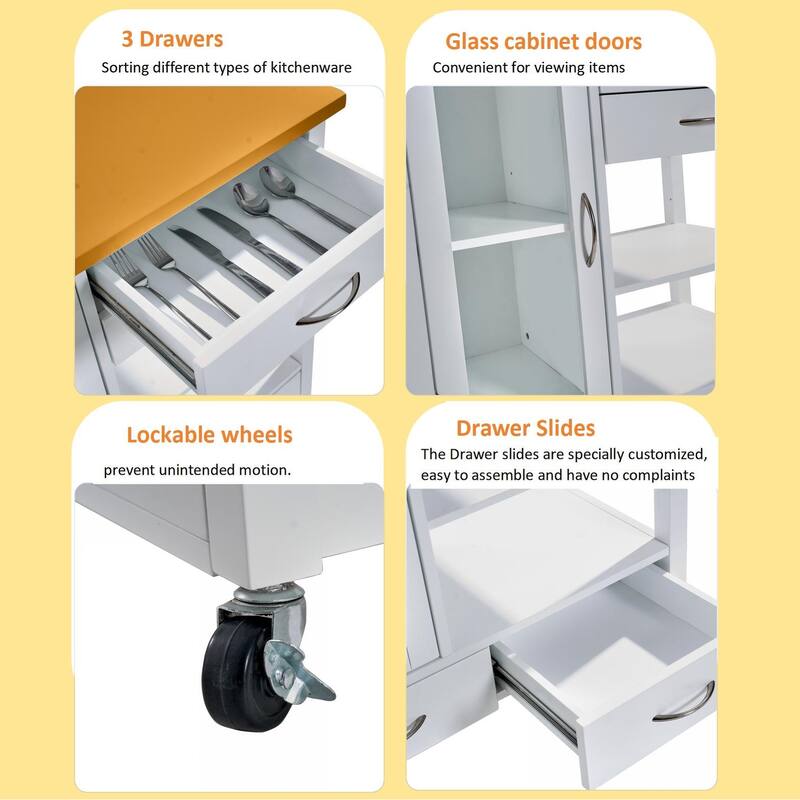 3 Drawers
Sorting different types of kitchenware

Glass cabinet doors
Convenient for viewing items

Lockable wheels
prevent unintended motion.

Drawer Slides
The Drawer slides are specially customized, easy to assemble and have no complaints