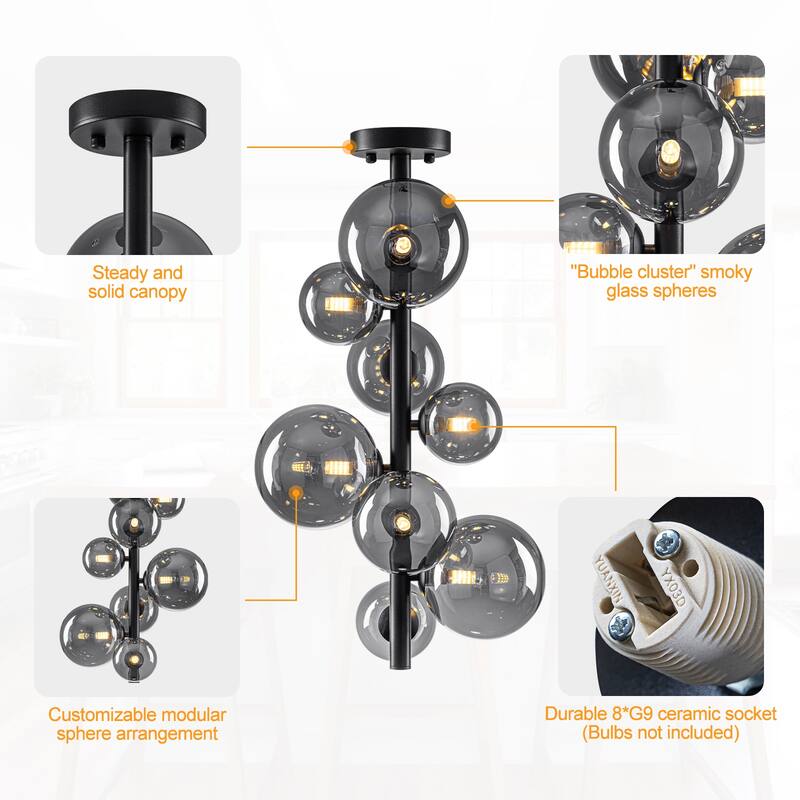 Steady and solid canopy

"Bubble cluster" smoky glass spheres

Customizable modular sphere arrangement

YUANXIN

YX03D

Durable 8*G9 ceramic socket (Bulbs not included)