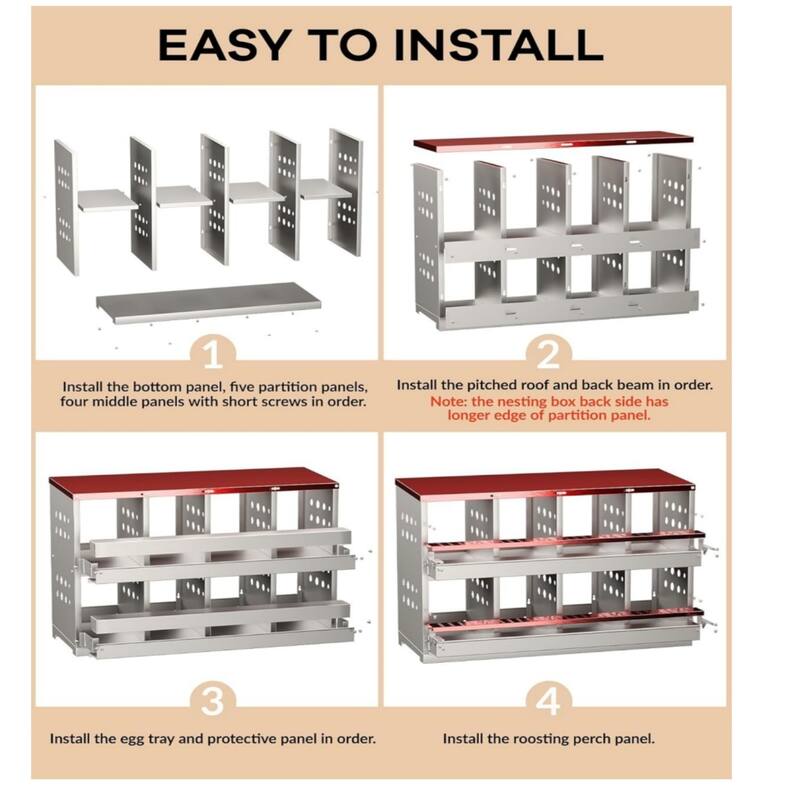 EASY TO INSTALL

1

Install the bottom panel, five partition panels, four middle panels with short screws in order.

2

Install the pitched roof and back beam in order.
Note: the nesting box back side has longer edge of partition panel.

3

Install the egg tray and protective panel in order.

4

Install the roosting perch panel.