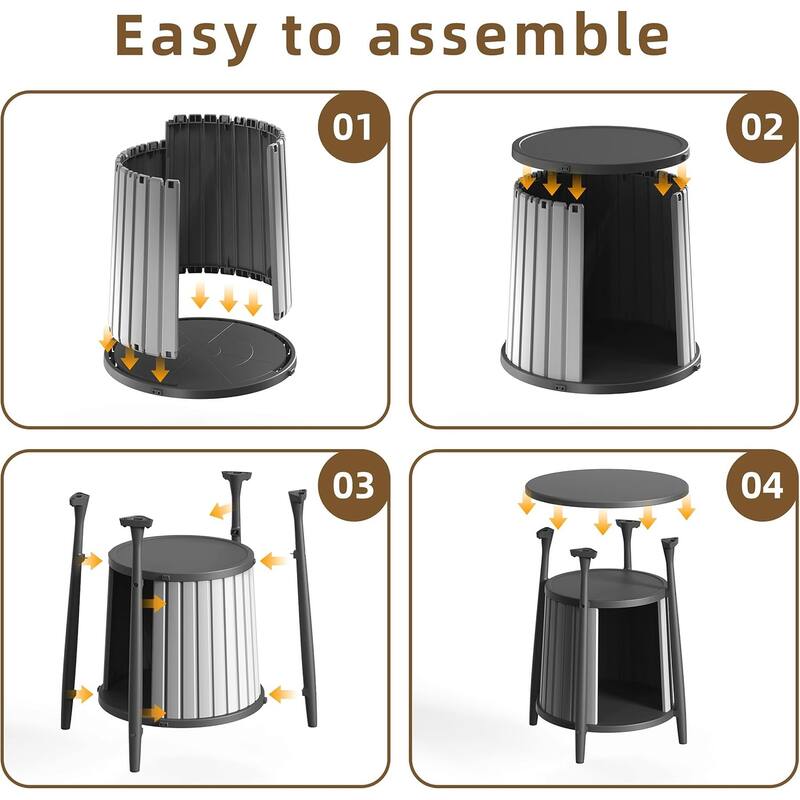 Easy to assemble

01

02

03

04