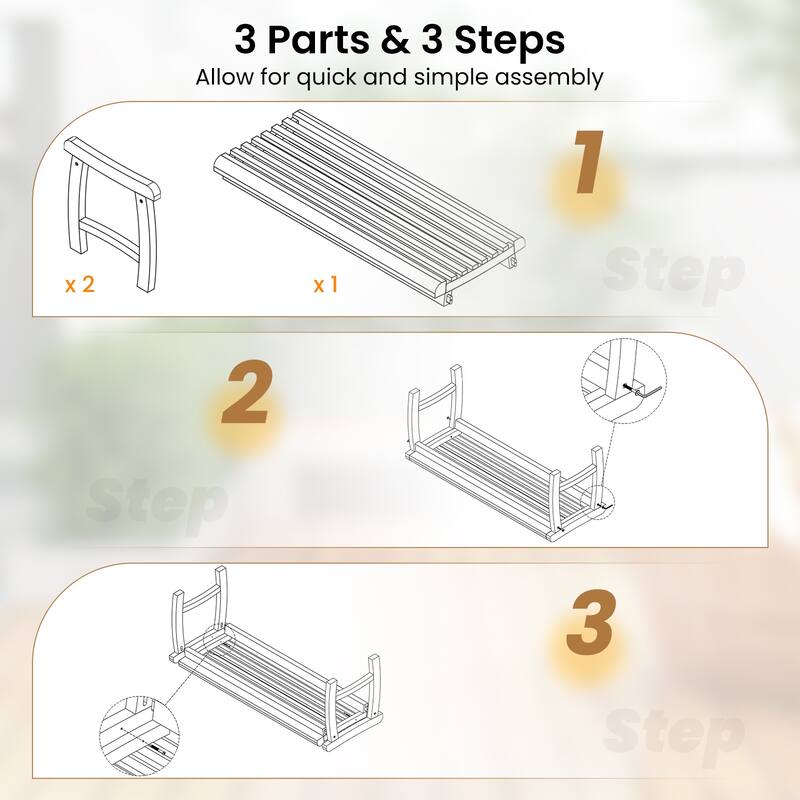 3 Parts & 3 Steps
Allow for quick and simple assembly

x 2

x 1

1
Step

2
Step

3
Step