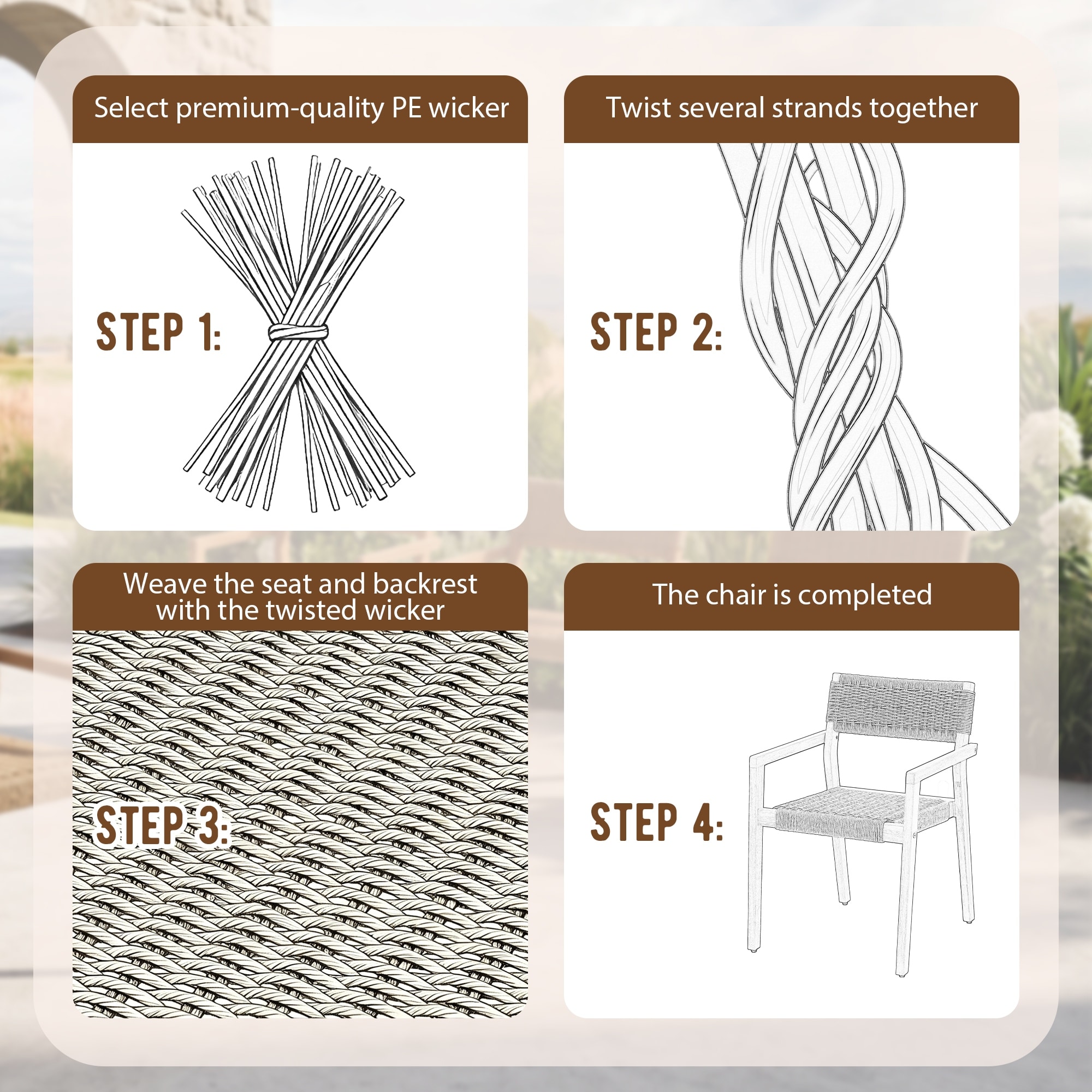 Select premium-quality PE wicker

STEP 1:

Twist several strands together

STEP 2:

Weave the seat and backrest with the twisted wicker

STEP 3:

The chair is completed

STEP 4: