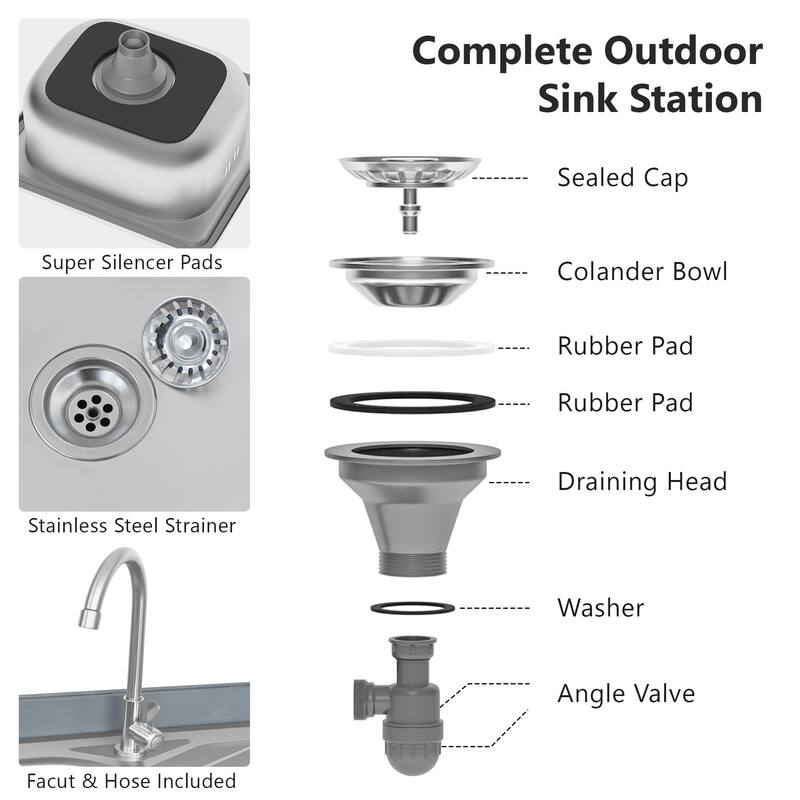 Complete Outdoor Sink Station

Super Silencer Pads

Stainless Steel Strainer

Facut & Hose Included

Sealed Cap

Colander Bowl

Rubber Pad

Rubber Pad

Draining Head

Washer

Angle Valve